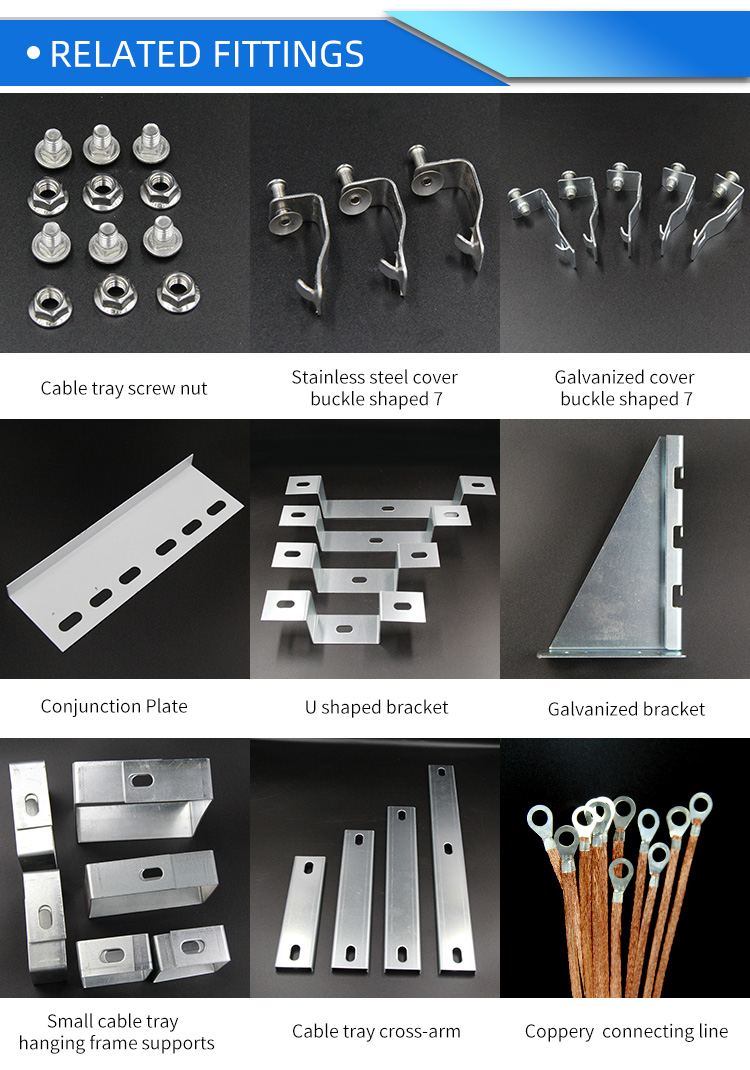 • RELATED FITTINGS

Cable tray screw nut

Stainless steel cover buckle shaped 7

Galvanized cover buckle shaped 7

Conjunction Plate

U shaped bracket

Galvanized bracket

Small cable tray hanging frame supports

Cable tray cross-arm

Coppery connecting line