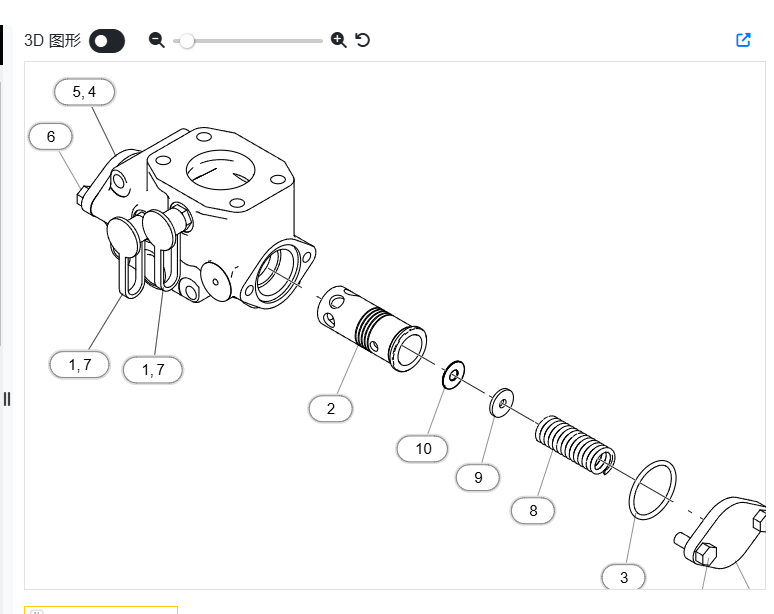 3D 图形

5, 4
6
1, 7
1, 7
2
10
9
8
3