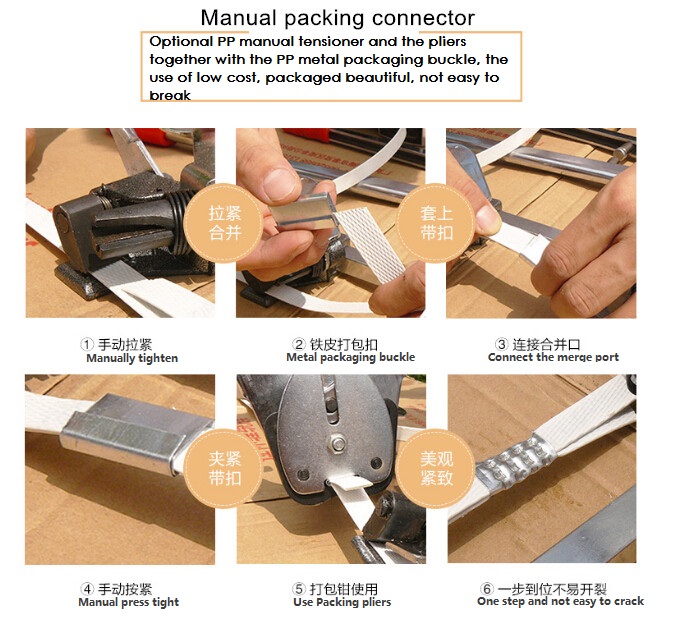 Manual packing connector

Optional PP manual tensioner and the pliers together with the PP metal packaging buckle, the use of low cost, packaged beautiful, not easy to break

拉紧合并

套上带扣

① 手动拉紧
Manually tighten

② 铁皮打包扣
Metal packaging buckle

③ 连接合并口
Connect the merge port

夹紧带扣

美观紧致

④ 手动按紧
Manual press tight

⑤ 打包钳使用
Use Packing pliers

⑥ 一步到位不易开裂
One step and not easy to crack