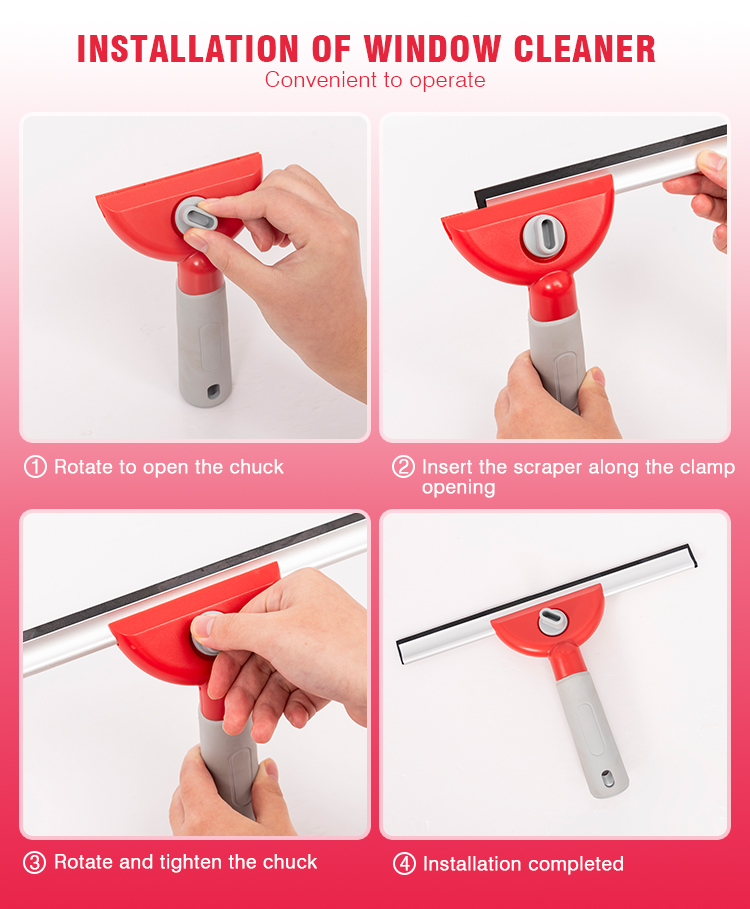 INSTALLATION OF WINDOW CLEANER
Convenient to operate

① Rotate to open the chuck

② Insert the scraper along the clamp opening

③ Rotate and tighten the chuck

④ Installation completed