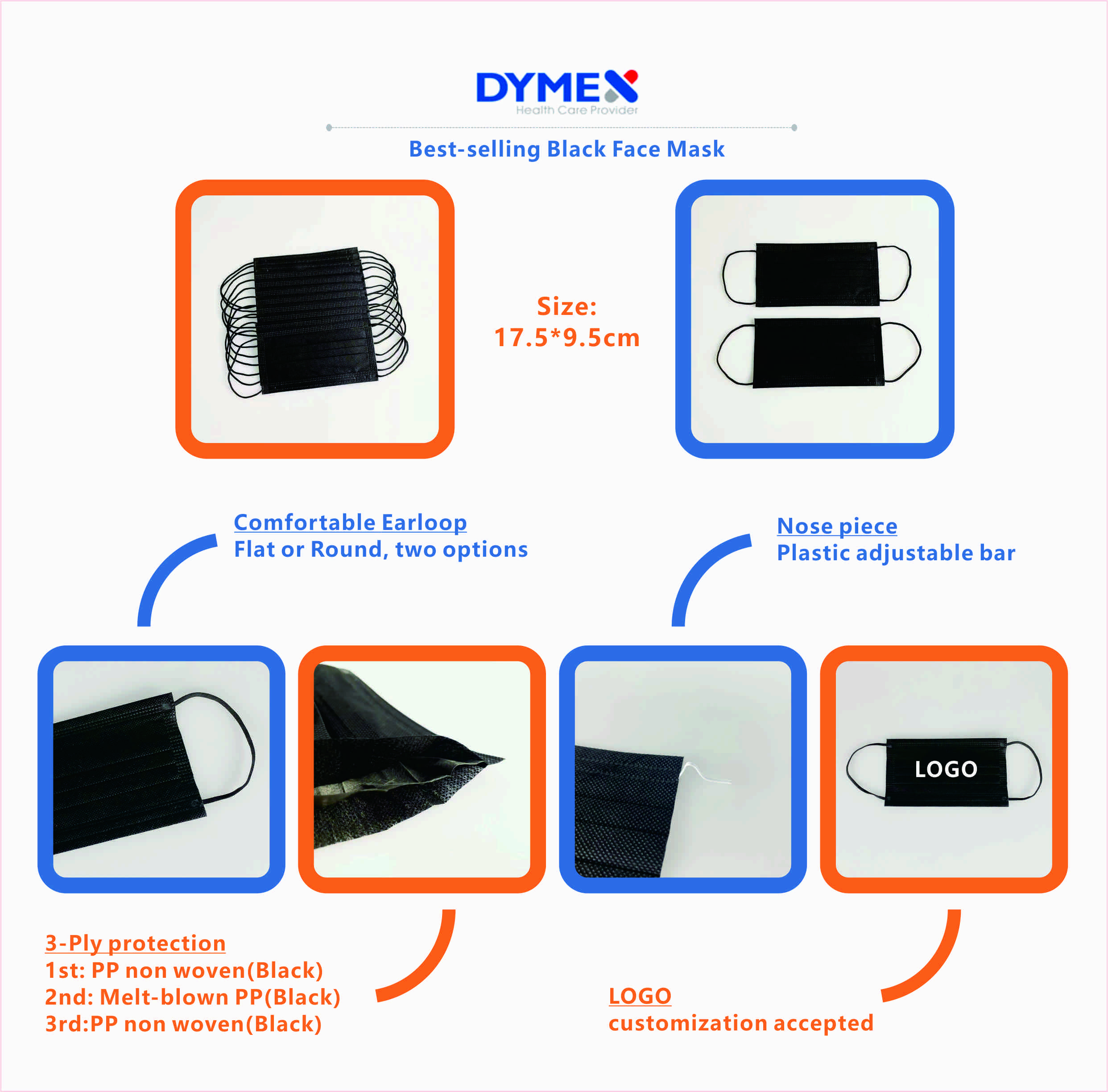 DYMEX
Health Care Provider

Best-selling Black Face Mask

Size:
17.5*9.5cm

Comfortable Earloop
Flat or Round, two options

Nose piece
Plastic adjustable bar

LOGO

3-Ply protection
1st: PP non woven(Black)
2nd: Melt-blown PP(Black)
3rd:PP non woven(Black)

LOGO
customization accepted