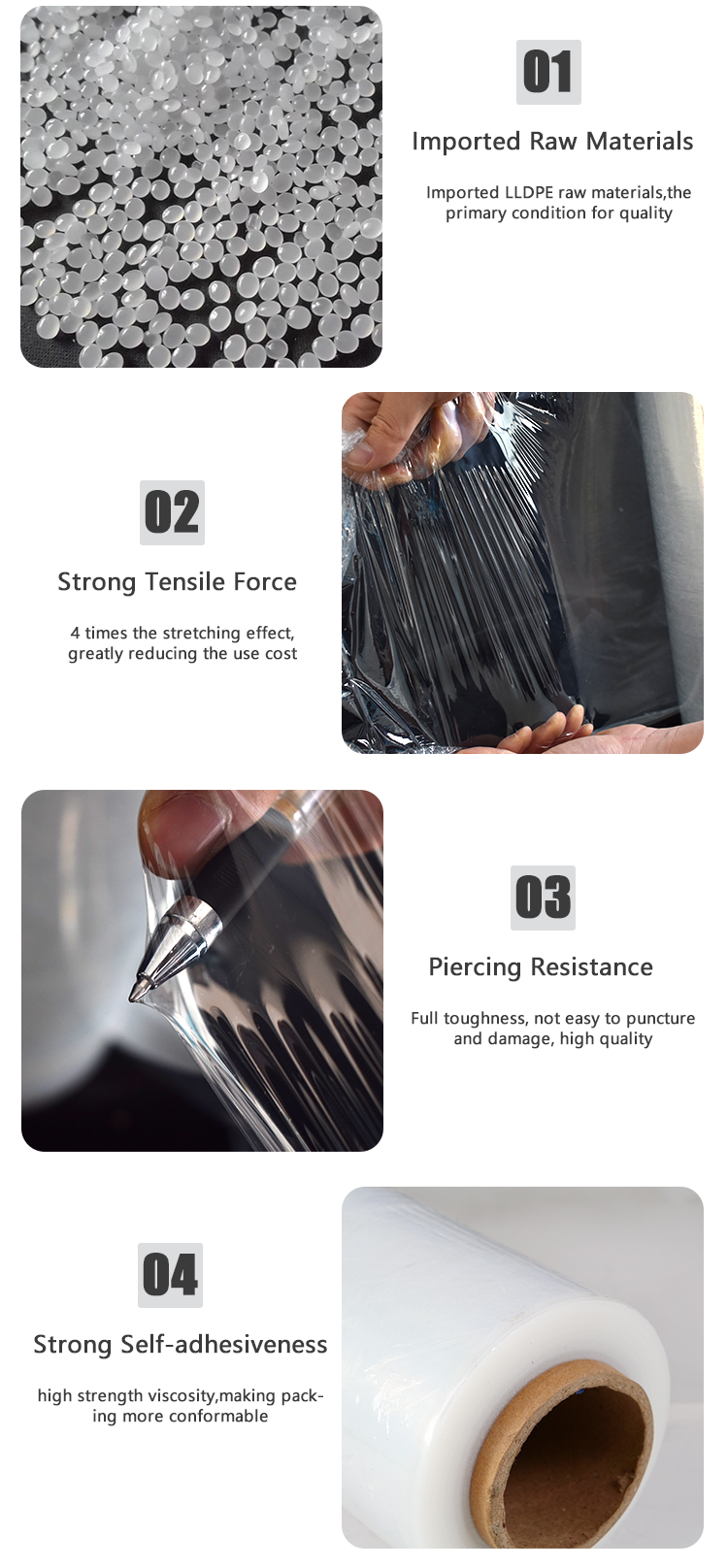 01

Imported Raw Materials

Imported LLDPE raw materials,the primary condition for quality

02

Strong Tensile Force

4 times the stretching effect, greatly reducing the use cost

03

Piercing Resistance

Full toughness, not easy to puncture and damage, high quality

04

Strong Self-adhesiveness

high strength viscosity,making packing more conformable