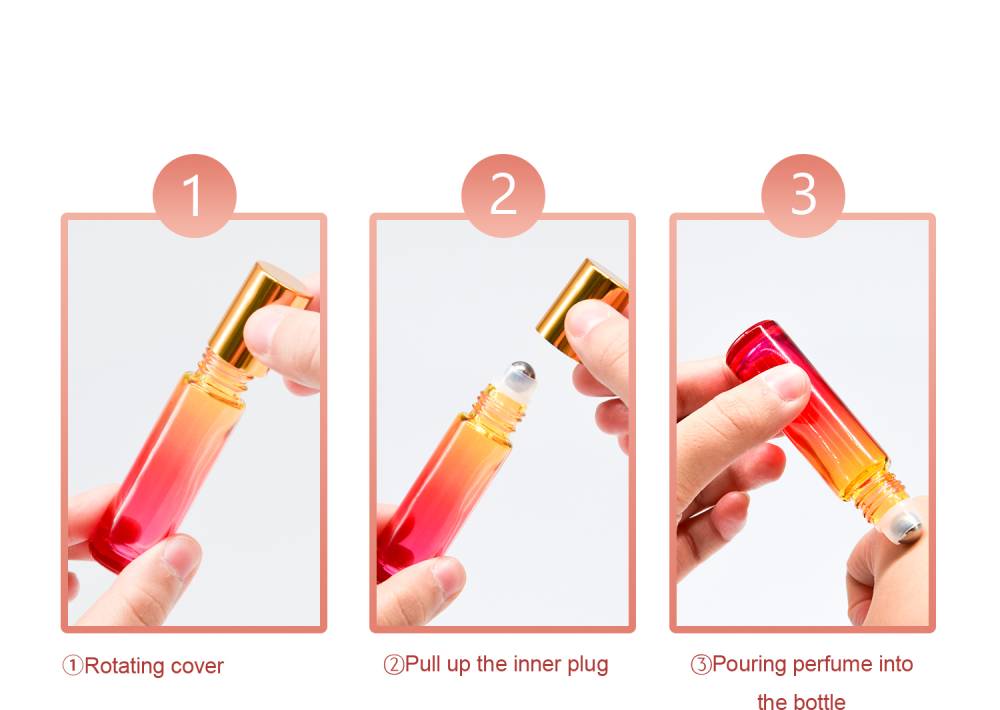 1

2

3

①Rotating cover

②Pull up the inner plug

③Pouring perfume into the bottle