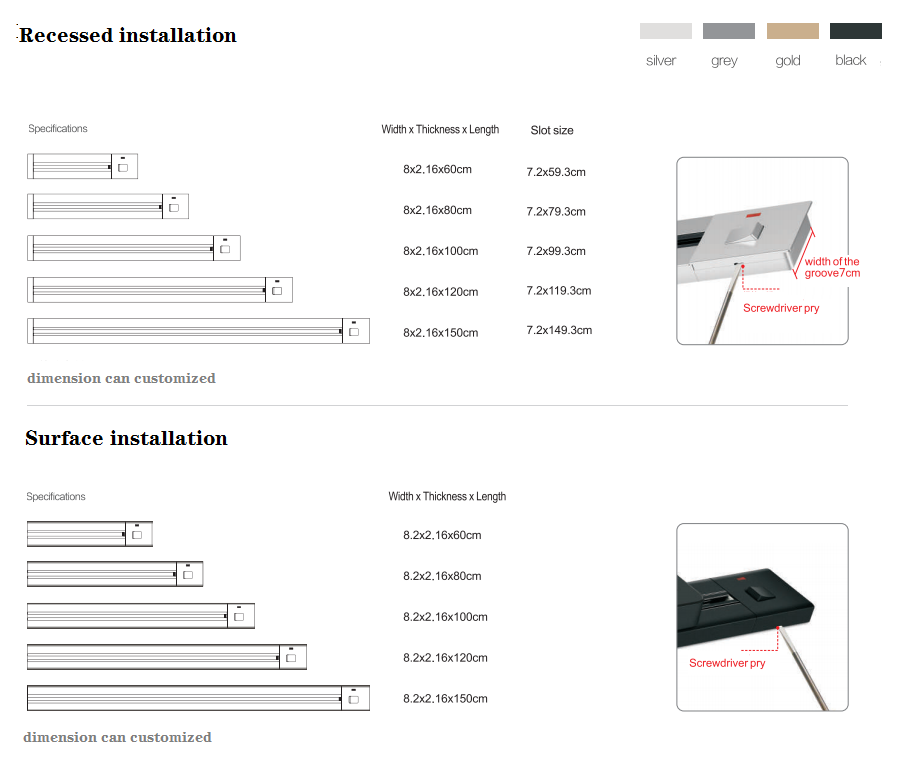 Recessed installation

silver grey gold black

| Specifications | Width x Thickness x Length | Slot size |
|---|---|---|
| | 8x2.16x60cm | 7.2x59.3cm |
| | 8x2.16x80cm | 7.2x79.3cm |
| | 8x2.16x100cm | 7.2x99.3cm |
| | 8x2.16x120cm | 7.2x119.3cm |
| | 8x2.16x150cm | 7.2x149.3cm |

width of the groove7cm

Screwdriver pry

dimension can customized

Surface installation

| Specifications | Width x Thickness x Length |
|---|---|
| | 8.2x2.16x60cm |
| | 8.2x2.16x80cm |
| | 8.2x2.16x100cm |
| | 8.2x2.16x120cm |
| | 8.2x2.16x150cm |

Screwdriver pry

dimension can customized