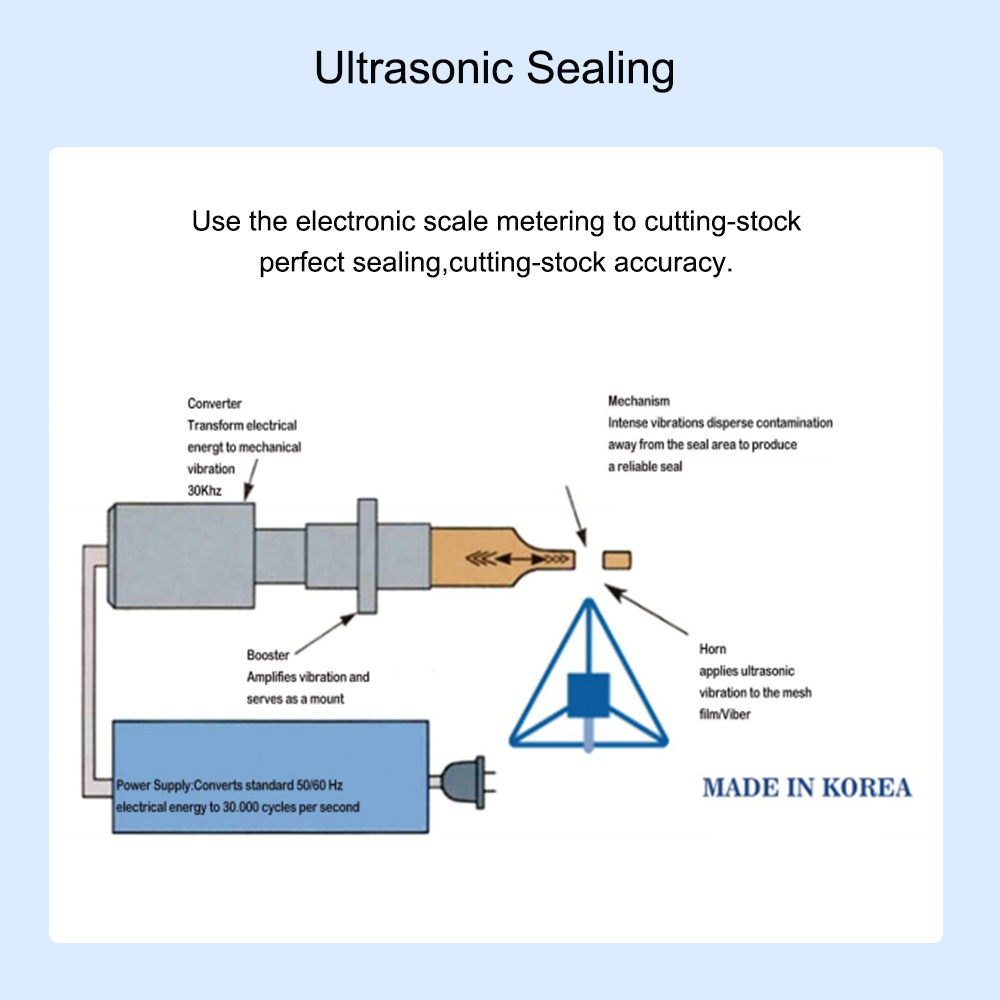 Ultrasonic Sealing

Use the electronic scale metering to cutting-stock perfect sealing,cutting-stock accuracy.

Converter
Transform electrical energt to mechanical vibration
30Khz

Mechanism
Intense vibrations disperse contamination away from the seal area to produce a reliable seal

Booster
Amplifies vibration and serves as a mount

Horn
applies ultrasonic vibration to the mesh film/Viber

Power Supply:Converts standard 50/60 Hz electrical energy to 30.000 cycles per second

MADE IN KOREA