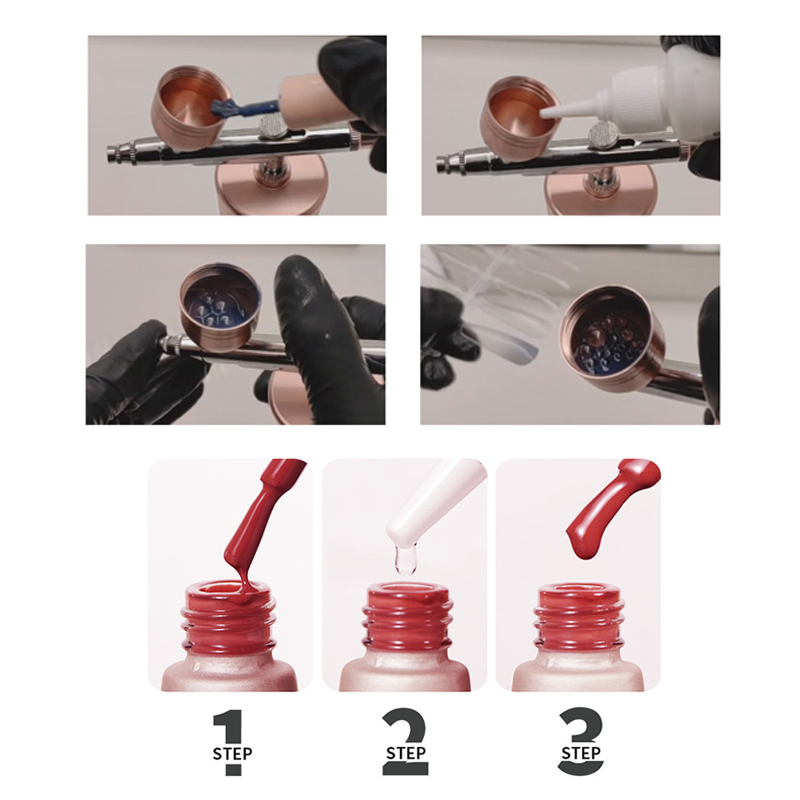 1
STEP

2
STEP

3
STEP