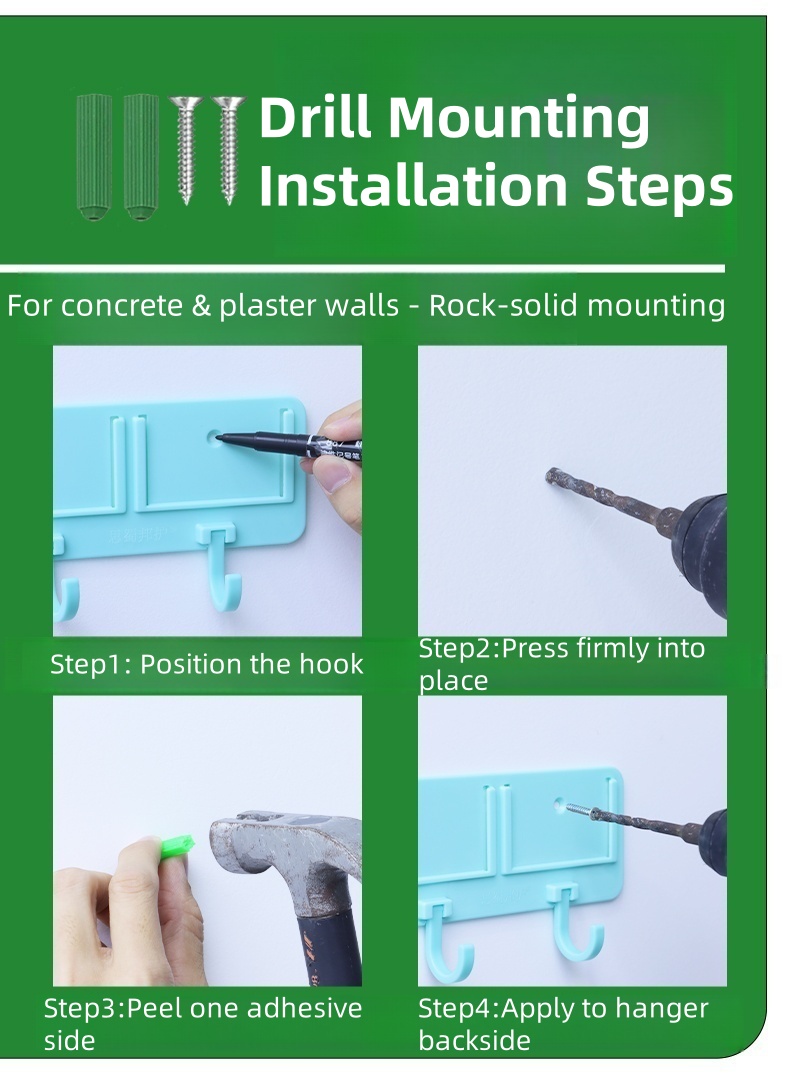 Drill Mounting Installation Steps

For concrete & plaster walls - Rock-solid mounting

Step1: Position the hook

Step2:Press firmly into place

Step3:Peel one adhesive side

Step4:Apply to hanger backside