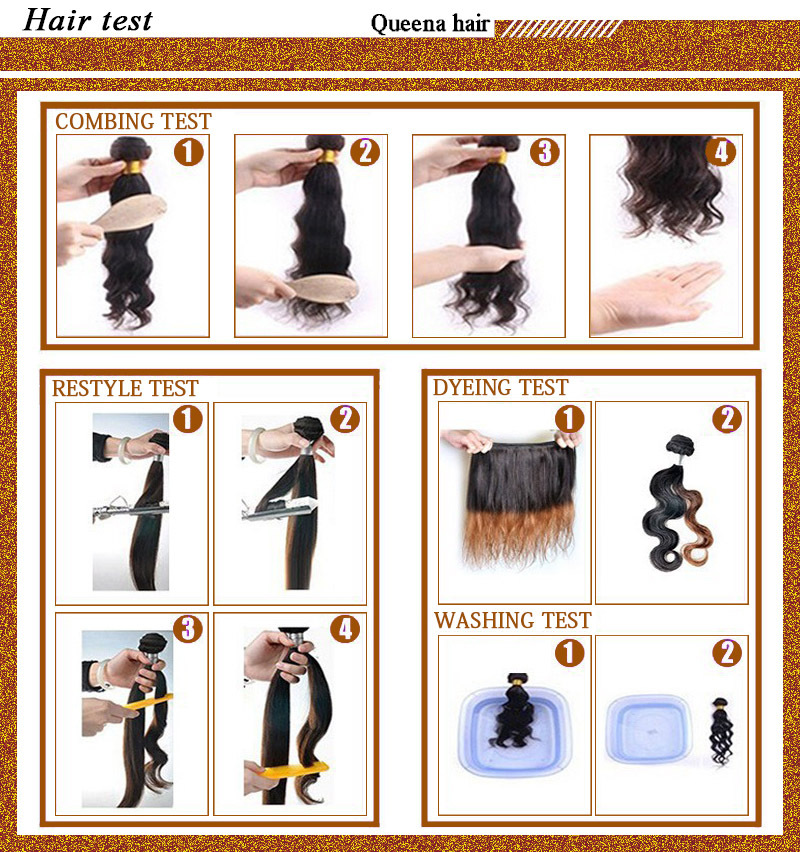 Hair test

Queena hair

COMBING TEST

1 2 3 4

RESTYLE TEST

1 2 3 4

DYEING TEST

1 2

WASHING TEST

1 2