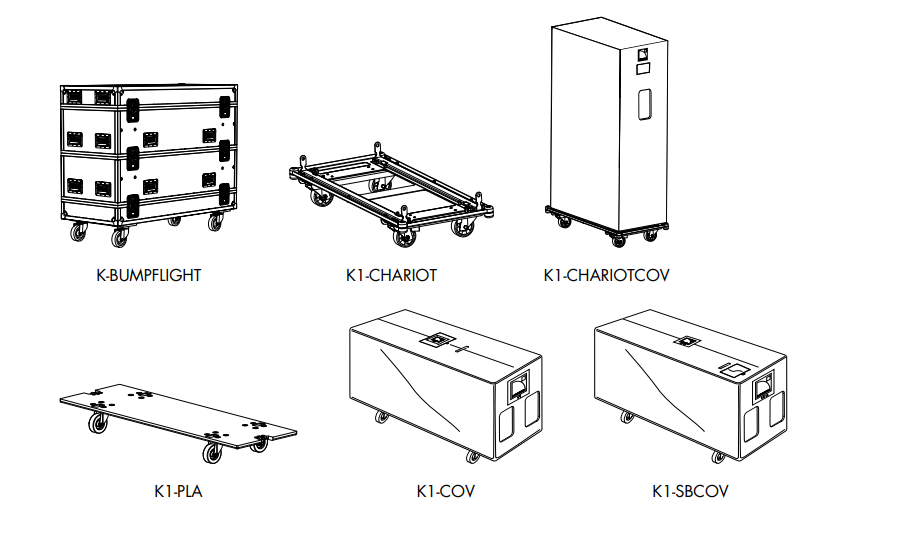 K-BUMPFLIGHT

K1-CHARIOT

K1-CHARIOTCOV

K1-PLA

K1-COV

K1-SBCOV