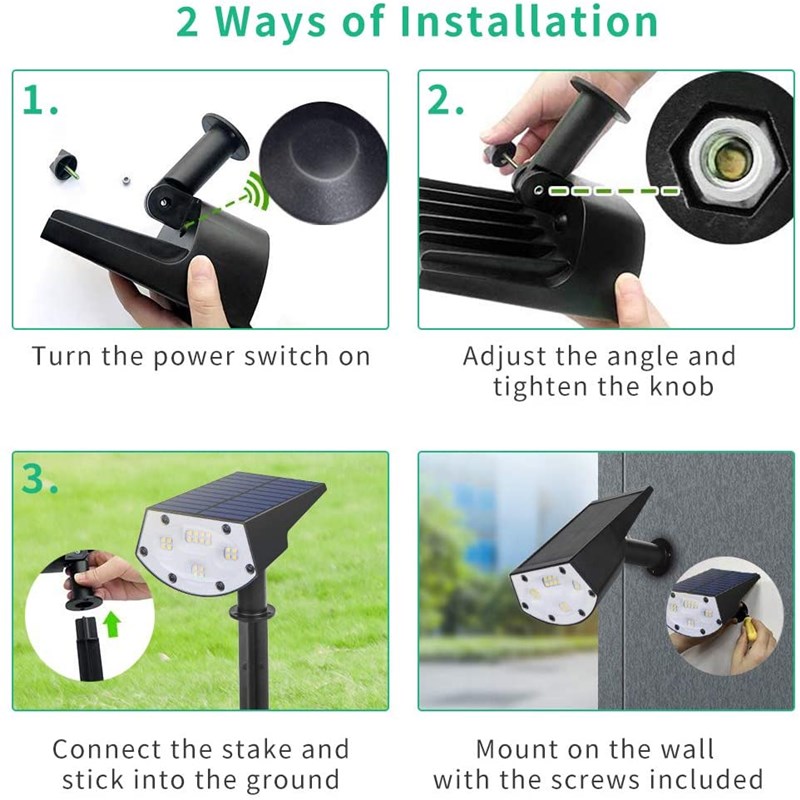 2 Ways of Installation

1.

Turn the power switch on

2.

Adjust the angle and tighten the knob

3.

Connect the stake and stick into the ground

Mount on the wall with the screws included