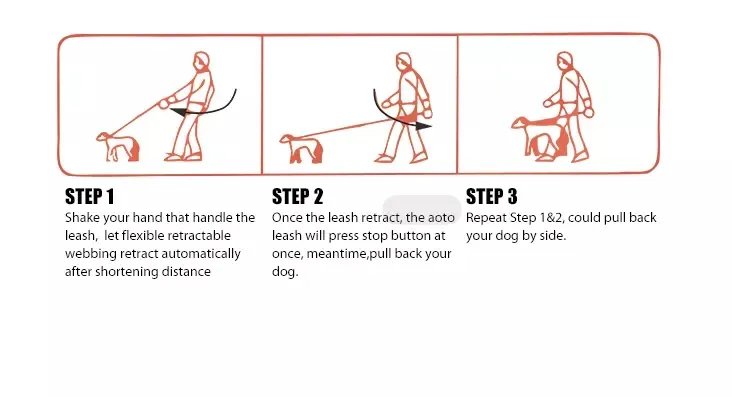 STEP 1
Shake your hand that handle the leash, let flexible retractable webbing retract automatically after shortening distance

STEP 2
Once the leash retract, the aoto leash will press stop button at once, meantime,pull back your dog.

STEP 3
Repeat Step 1&2, could pull back your dog by side.