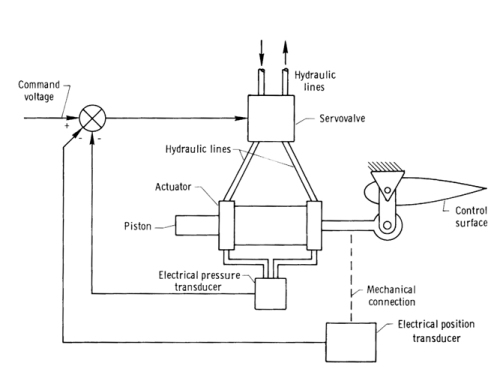 Command voltage

+

-

-

Hydraulic lines

Servovalve

Hydraulic lines

Actuator

Piston

Control surface

Electrical pressure transducer

Mechanical connection

Electrical position transducer