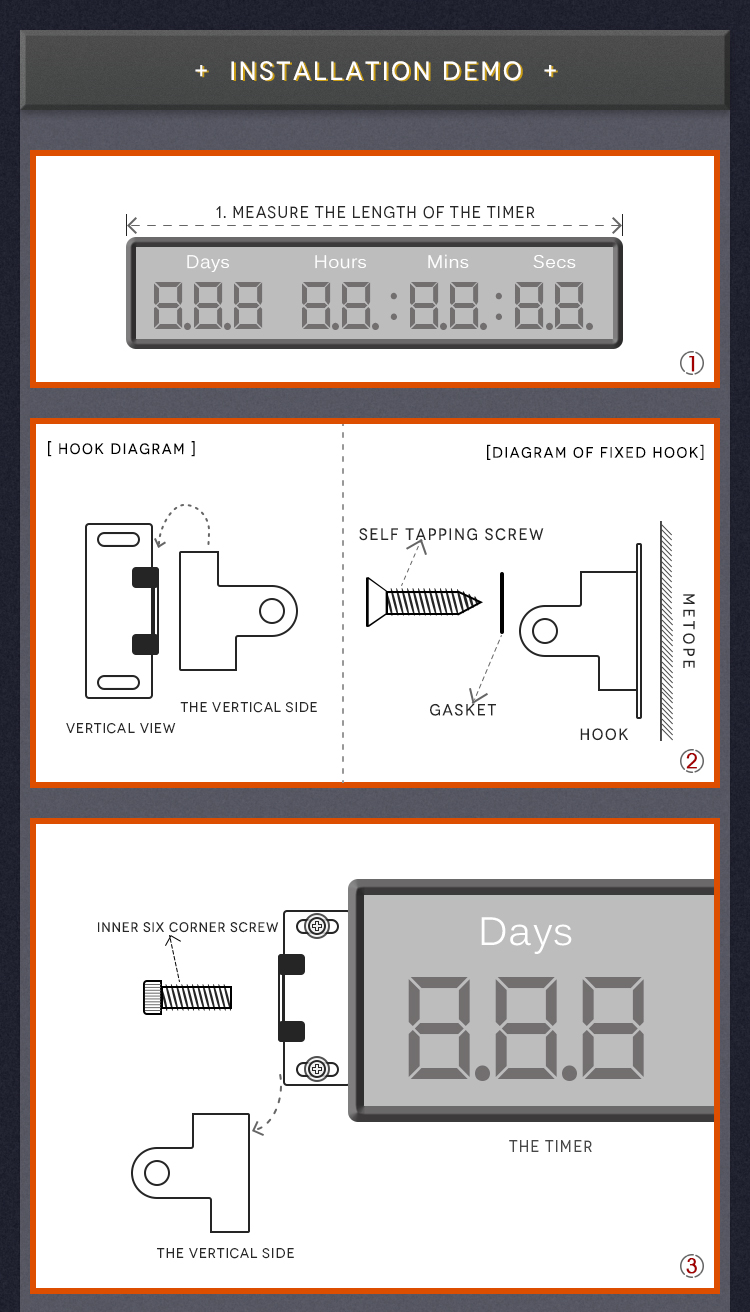 + INSTALLATION DEMO +

1. MEASURE THE LENGTH OF THE TIMER

Days Hours Mins Secs

8.8.8 8.8. : 8.8. : 8.8.

①

[ HOOK DIAGRAM ]

VERTICAL VIEW

THE VERTICAL SIDE

[DIAGRAM OF FIXED HOOK]

SELF TAPPING SCREW

GASKET

HOOK

METOPE

②

INNER SIX CORNER SCREW

Days

8.8.8

THE TIMER

THE VERTICAL SIDE

③