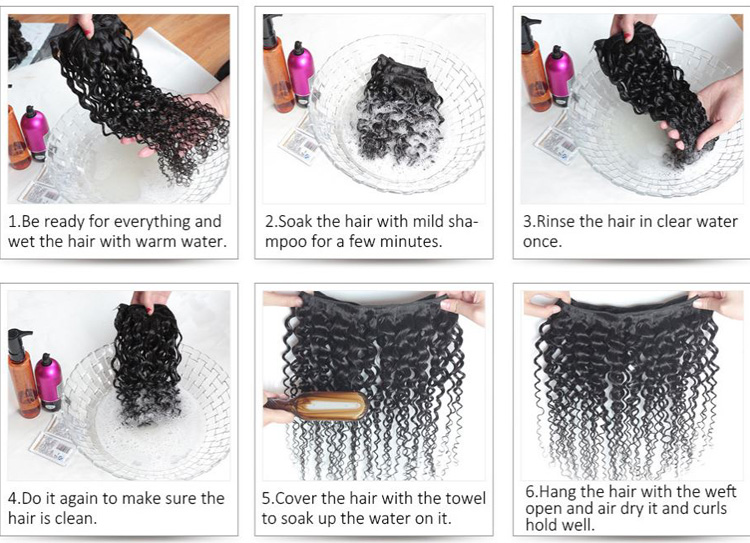 1.Be ready for everything and wet the hair with warm water.

2.Soak the hair with mild shampoo for a few minutes.

3.Rinse the hair in clear water once.

4.Do it again to make sure the hair is clean.

5.Cover the hair with the towel to soak up the water on it.

6.Hang the hair with the weft open and air dry it and curls hold well.