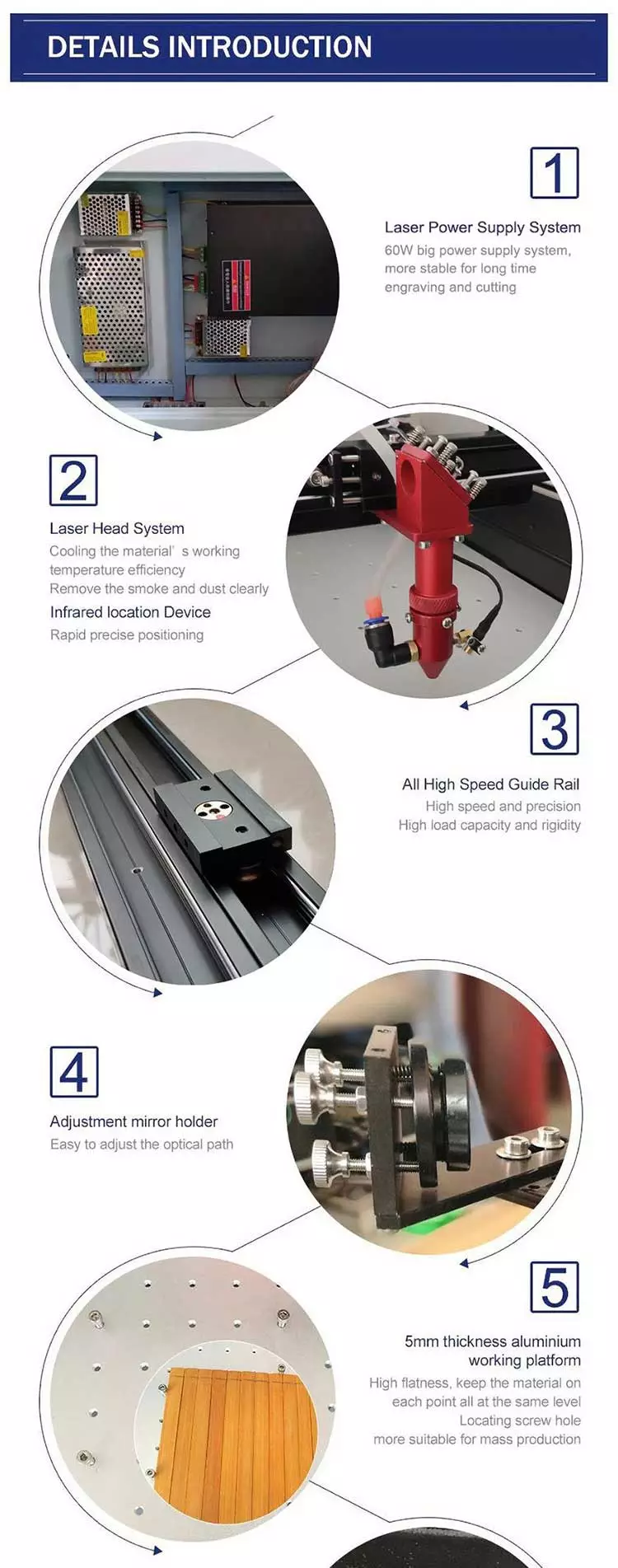 DETAILS INTRODUCTION

1

Laser Power Supply System
60W big power supply system, more stable for long time engraving and cutting

2

Laser Head System
Cooling the material' s working temperature efficiency
Remove the smoke and dust clearly
Infrared location Device
Rapid precise positioning

3

All High Speed Guide Rail
High speed and precision
High load capacity and rigidity

4

Adjustment mirror holder
Easy to adjust the optical path

5

5mm thickness aluminium working platform
High flatness, keep the material on each point all at the same level
Locating screw hole
more suitable for mass production