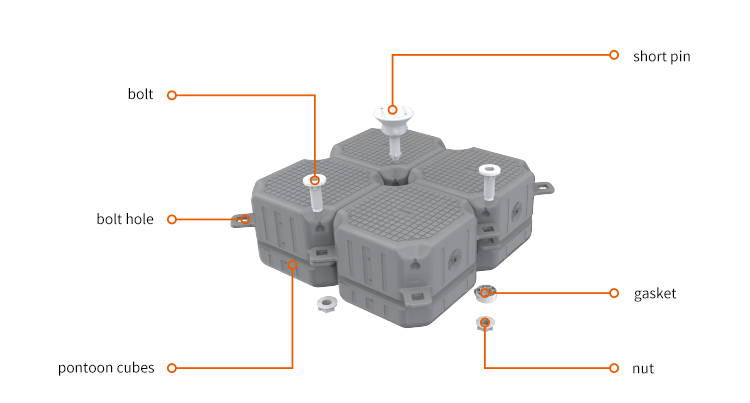 short pin

bolt

bolt hole

gasket

pontoon cubes

nut