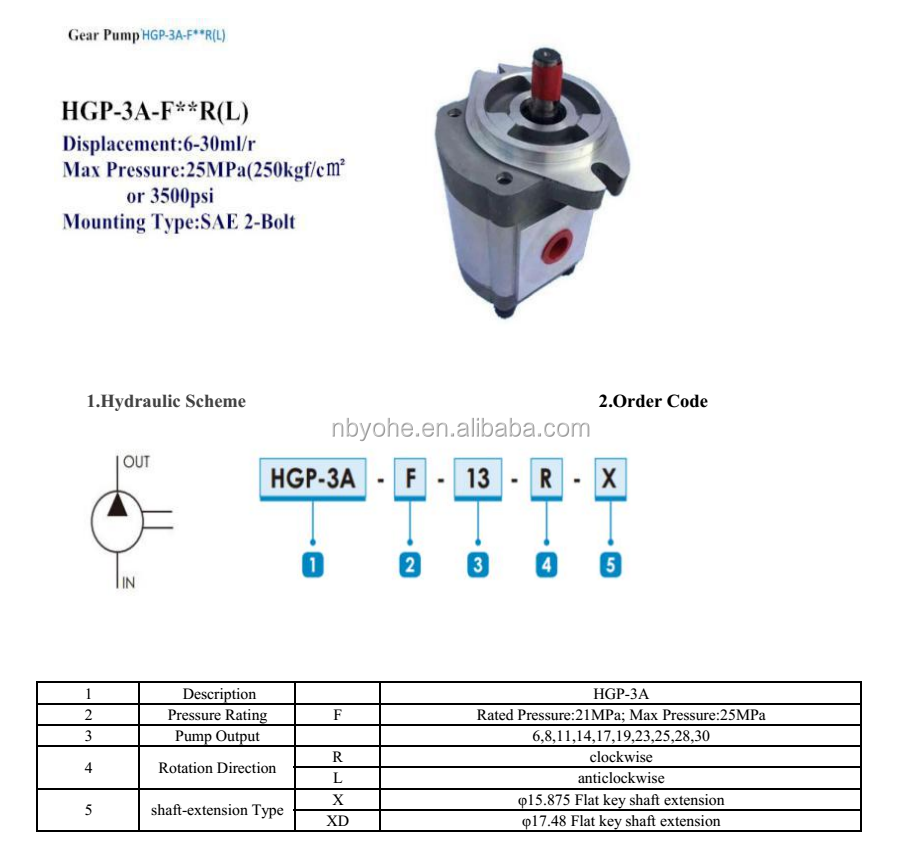 Gear Pump HGP-3A-F**R(L)

HGP-3A-F**R(L)
Displacement:6-30ml/r
Max Pressure:25MPa(250kgf/cm²
or 3500psi
Mounting Type:SAE 2-Bolt

1.Hydraulic Scheme

2.Order Code

nbyohe.en.alibaba.com

OUT
IN

HGP-3A - F - 13 - R - X

1 2 3 4 5

| 1 | Description | | HGP-3A |
|---|---|---|---|
| 2 | Pressure Rating | F | Rated Pressure:21MPa; Max Pressure:25MPa |
| 3 | Pump Output | | 6,8,11,14,17,19,23,25,28,30 |
| 4 | Rotation Direction | R | clockwise |
| | | L | anticlockwise |
| 5 | shaft-extension Type | X | φ15.875 Flat key shaft extension |
| | | XD | φ17.48 Flat key shaft extension |