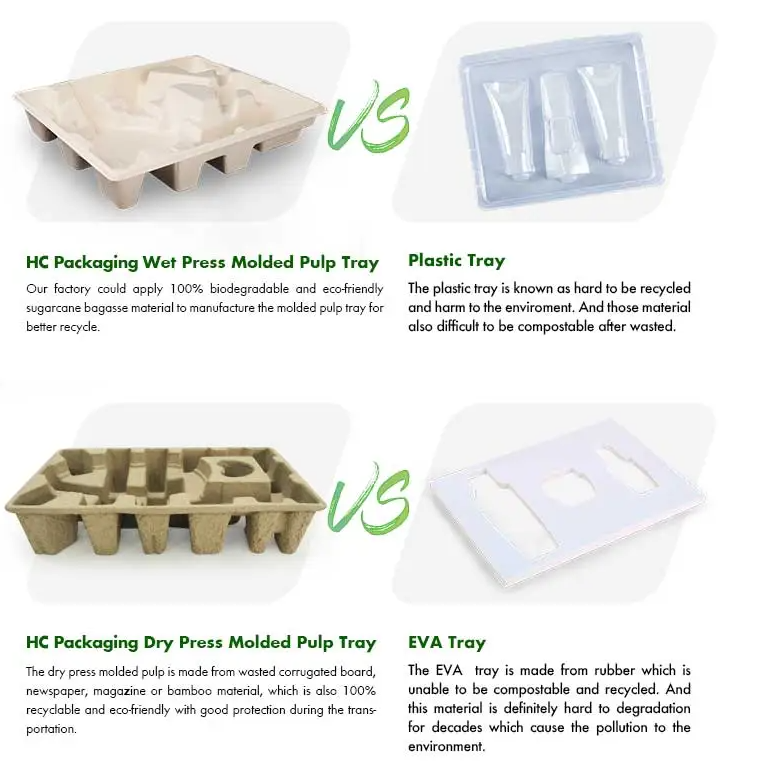 VS

HC Packaging Wet Press Molded Pulp Tray

Our factory could apply 100% biodegradable and eco-friendly sugarcane bagasse material to manufacture the molded pulp tray for better recycle.

Plastic Tray

The plastic tray is known as hard to be recycled and harm to the enviroment. And those material also difficult to be compostable after wasted.

VS

HC Packaging Dry Press Molded Pulp Tray

The dry press molded pulp is made from wasted corrugated board, newspaper, magazine or bamboo material, which is also 100% recyclable and eco-friendly with good protection during the transportation.

EVA Tray

The EVA tray is made from rubber which is unable to be compostable and recycled. And this material is definitely hard to degradation for decades which cause the pollution to the environment.