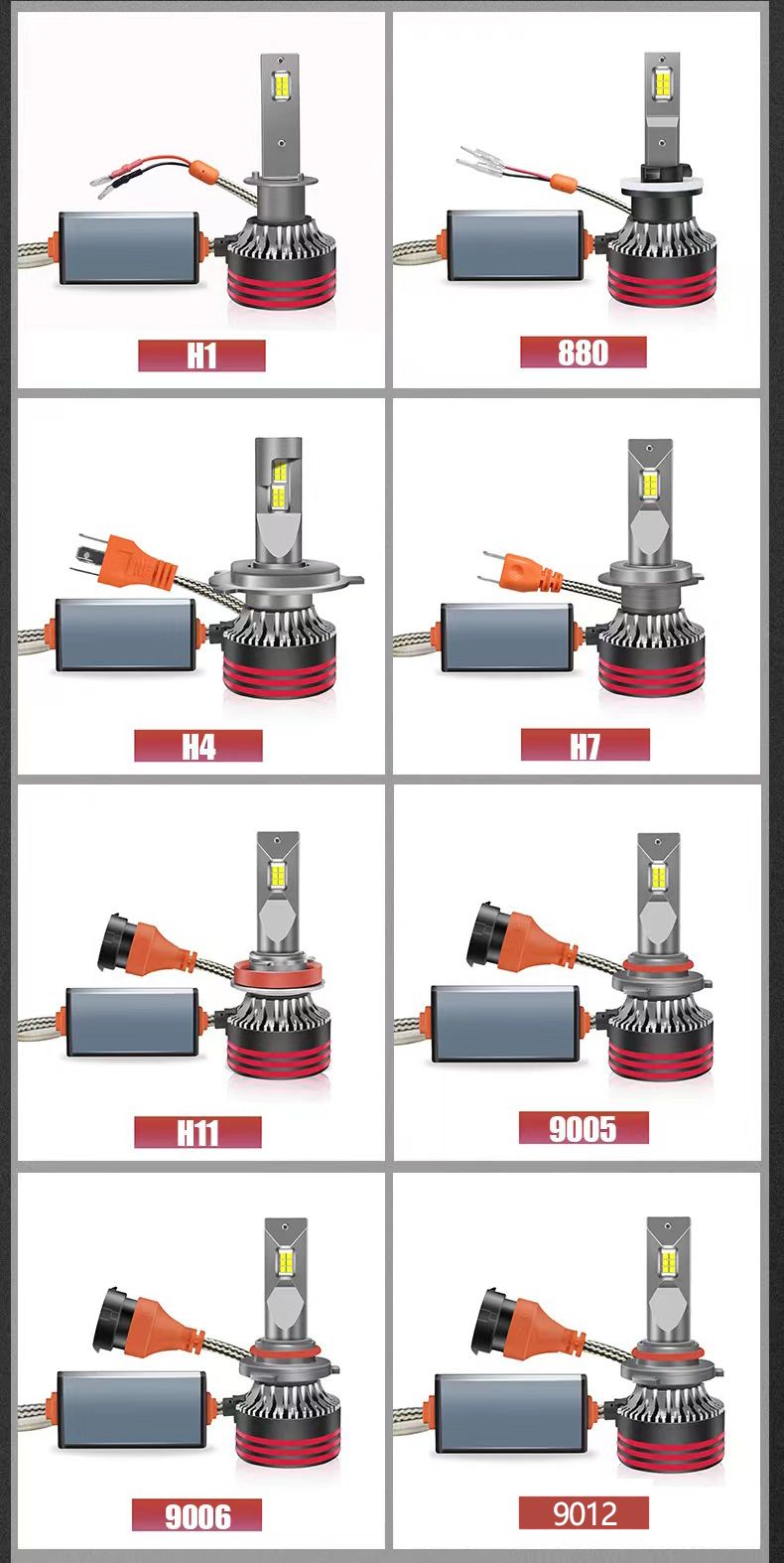 H1

880

H4

H7

H11

9005

9006

9012