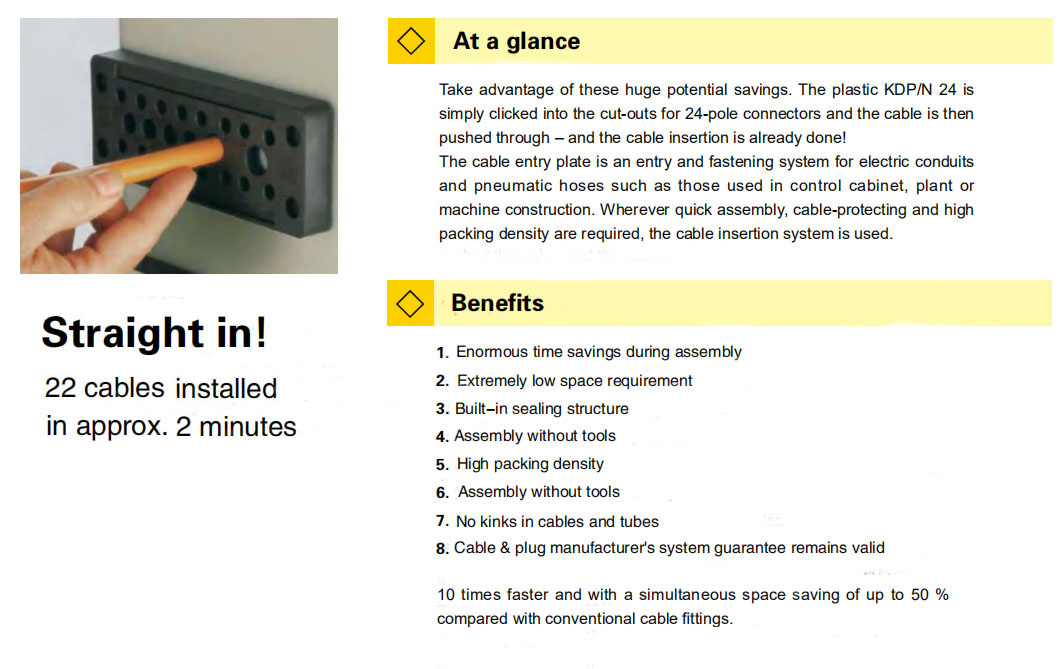 Straight in!

22 cables installed in approx. 2 minutes

At a glance

Take advantage of these huge potential savings. The plastic KDP/N 24 is simply clicked into the cut-outs for 24-pole connectors and the cable is then pushed through – and the cable insertion is already done!
The cable entry plate is an entry and fastening system for electric conduits and pneumatic hoses such as those used in control cabinet, plant or machine construction. Wherever quick assembly, cable-protecting and high packing density are required, the cable insertion system is used.

Benefits

1. Enormous time savings during assembly
2. Extremely low space requirement
3. Built–in sealing structure
4. Assembly without tools
5. High packing density
6. Assembly without tools
7. No kinks in cables and tubes
8. Cable & plug manufacturer's system guarantee remains valid

10 times faster and with a simultaneous space saving of up to 50 % compared with conventional cable fittings.