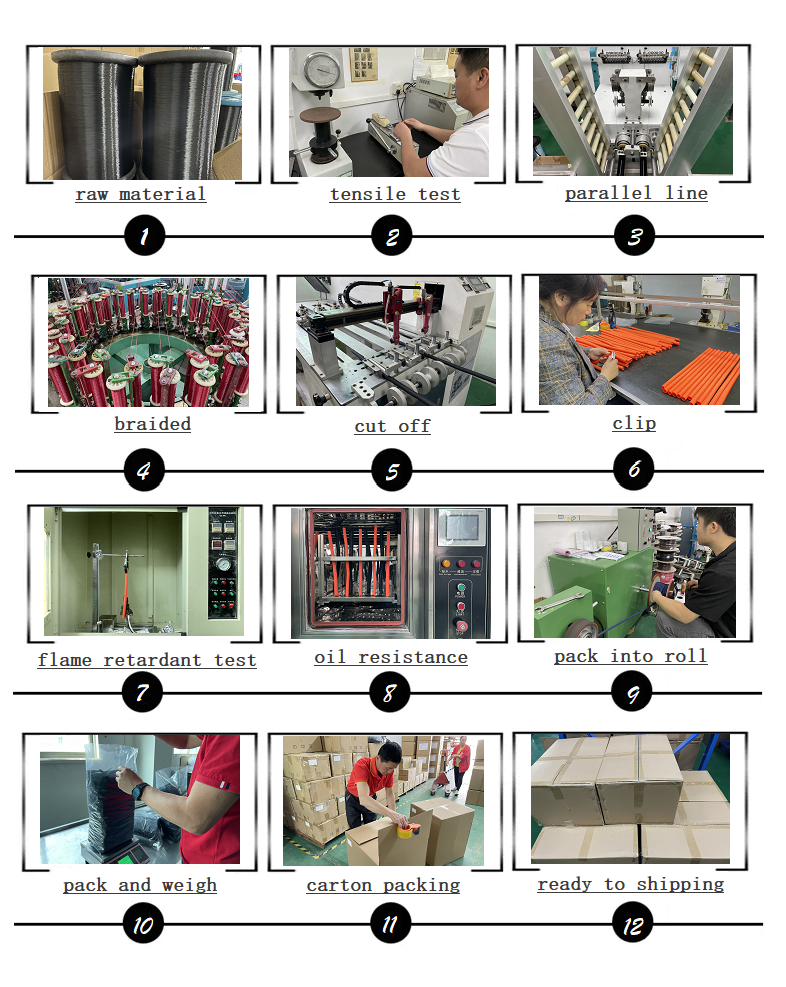 raw material

tensile test

parallel line

1

2

3

braided

cut off

clip

4

5

6

flame retardant test

oil resistance

pack into roll

7

8

9

pack and weigh

carton packing

ready to shipping

10

11

12