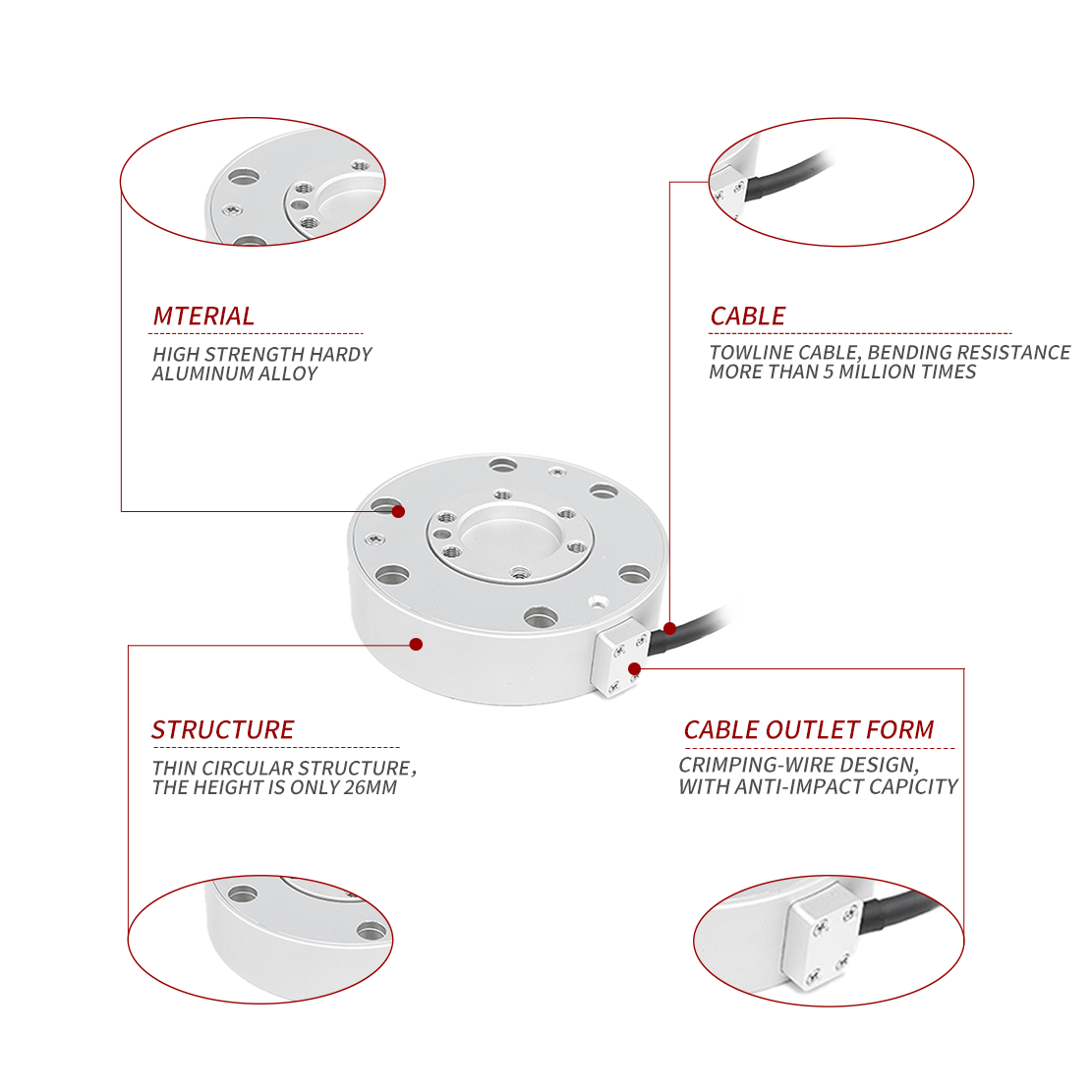 MTERIAL

HIGH STRENGTH HARDY ALUMINUM ALLOY

CABLE

TOWLINE CABLE, BENDING RESISTANCE MORE THAN 5 MILLION TIMES

STRUCTURE

THIN CIRCULAR STRUCTURE, THE HEIGHT IS ONLY 26MM

CABLE OUTLET FORM

CRIMPING-WIRE DESIGN, WITH ANTI-IMPACT CAPICITY