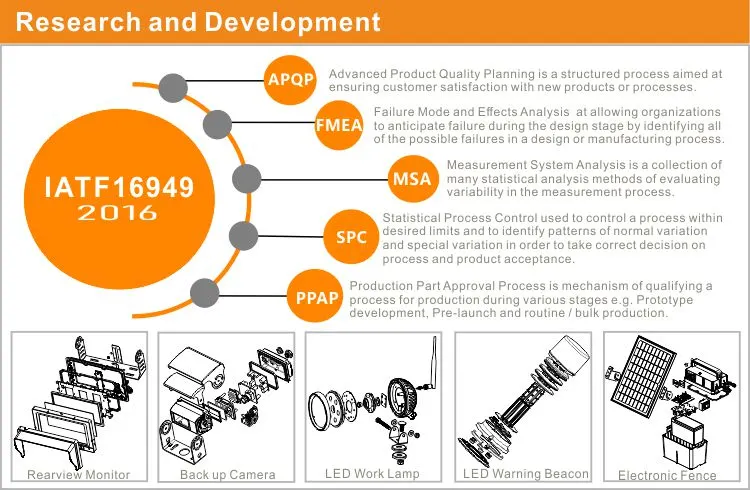 Research and Development

IATF16949
2016

APQP Advanced Product Quality Planning is a structured process aimed at ensuring customer satisfaction with new products or processes.

FMEA Failure Mode and Effects Analysis at allowing organizations to anticipate failure during the design stage by identifying all of the possible failures in a design or manufacturing process.

MSA Measurement System Analysis is a collection of many statistical analysis methods of evaluating variability in the measurement process.

SPC Statistical Process Control used to control a process within desired limits and to identify patterns of normal variation and special variation in order to take correct decision on process and product acceptance.

PPAP Production Part Approval Process is mechanism of qualifying a process for production during various stages e.g. Prototype development, Pre-launch and routine / bulk production.

Rearview Monitor

Back up Camera

LED Work Lamp

LED Warning Beacon

Electronic Fence