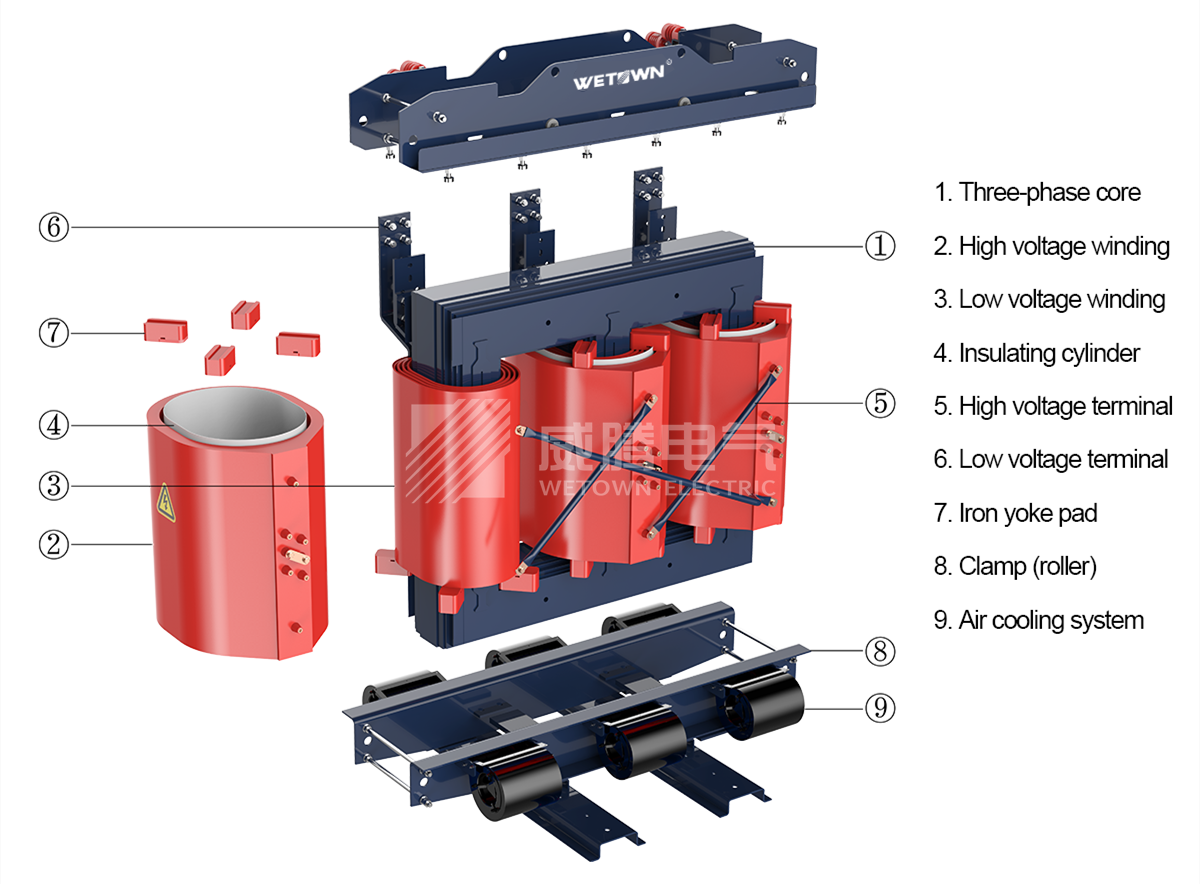 WETOWN®

⑥
⑦
④
③
②
①
⑤
⑧
⑨

威腾电气
WETOWN ELECTRIC

1. Three-phase core
2. High voltage winding
3. Low voltage winding
4. Insulating cylinder
5. High voltage terminal
6. Low voltage terminal
7. Iron yoke pad
8. Clamp (roller)
9. Air cooling system