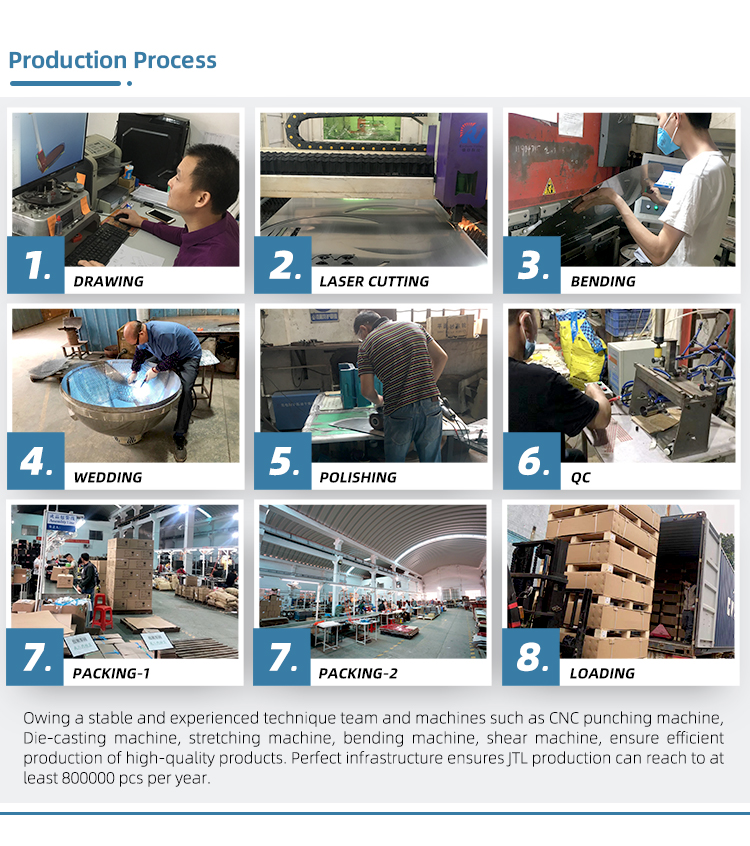 Production Process

1. DRAWING

2. LASER CUTTING

3. BENDING

4. WEDDING

5. POLISHING

6. QC

7. PACKING-1

7. PACKING-2

8. LOADING

Owing a stable and experienced technique team and machines such as CNC punching machine, Die-casting machine, stretching machine, bending machine, shear machine, ensure efficient production of high-quality products. Perfect infrastructure ensures JTL production can reach to at least 800000 pcs per year.