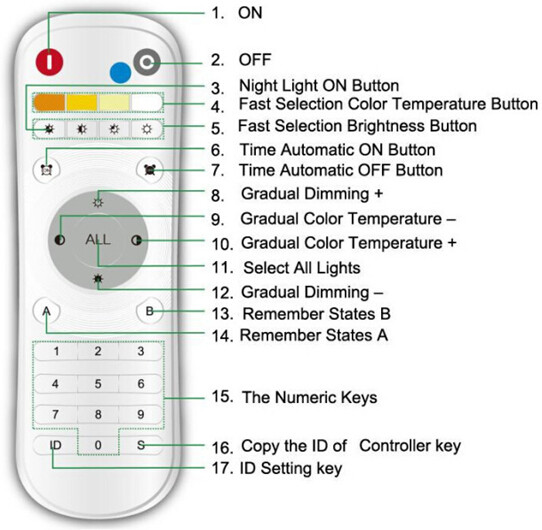 ALL

A

B

1 2 3
4 5 6
7 8 9
ID 0 S

1. ON
2. OFF
3. Night Light ON Button
4. Fast Selection Color Temperature Button
5. Fast Selection Brightness Button
6. Time Automatic ON Button
7. Time Automatic OFF Button
8. Gradual Dimming +
9. Gradual Color Temperature –
10. Gradual Color Temperature +
11. Select All Lights
12. Gradual Dimming –
13. Remember States B
14. Remember States A
15. The Numeric Keys
16. Copy the ID of Controller key
17. ID Setting key