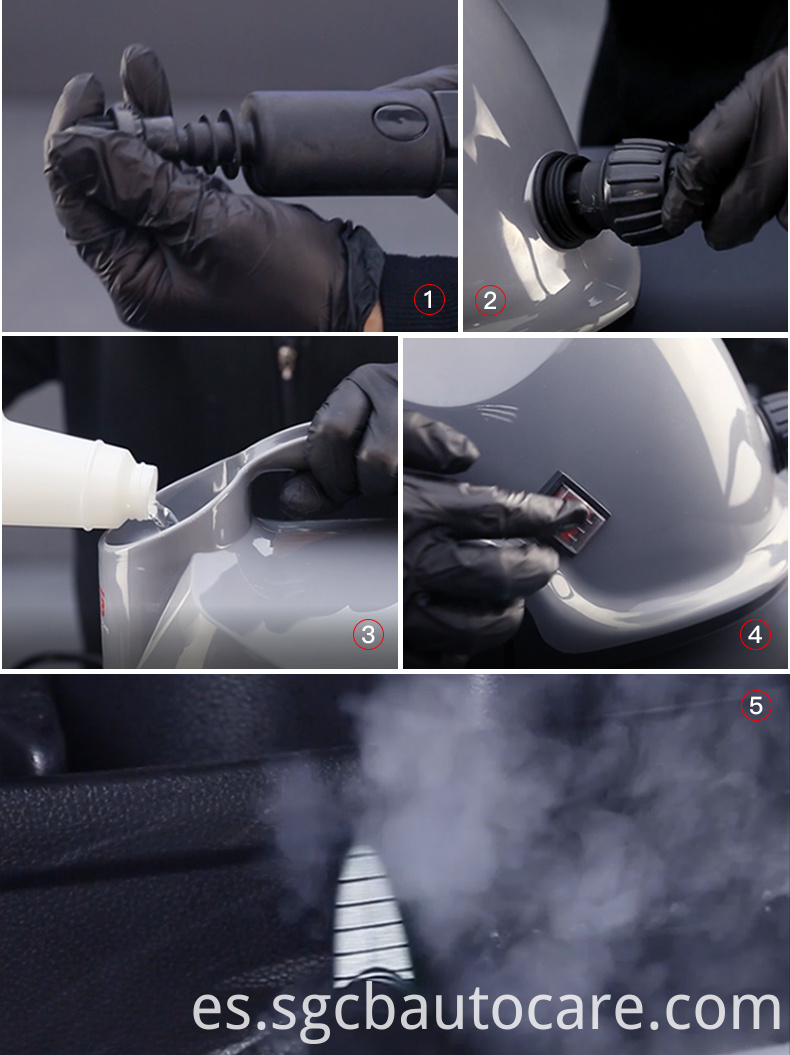 1
2
3
4
5
es.sgcbautocare.com