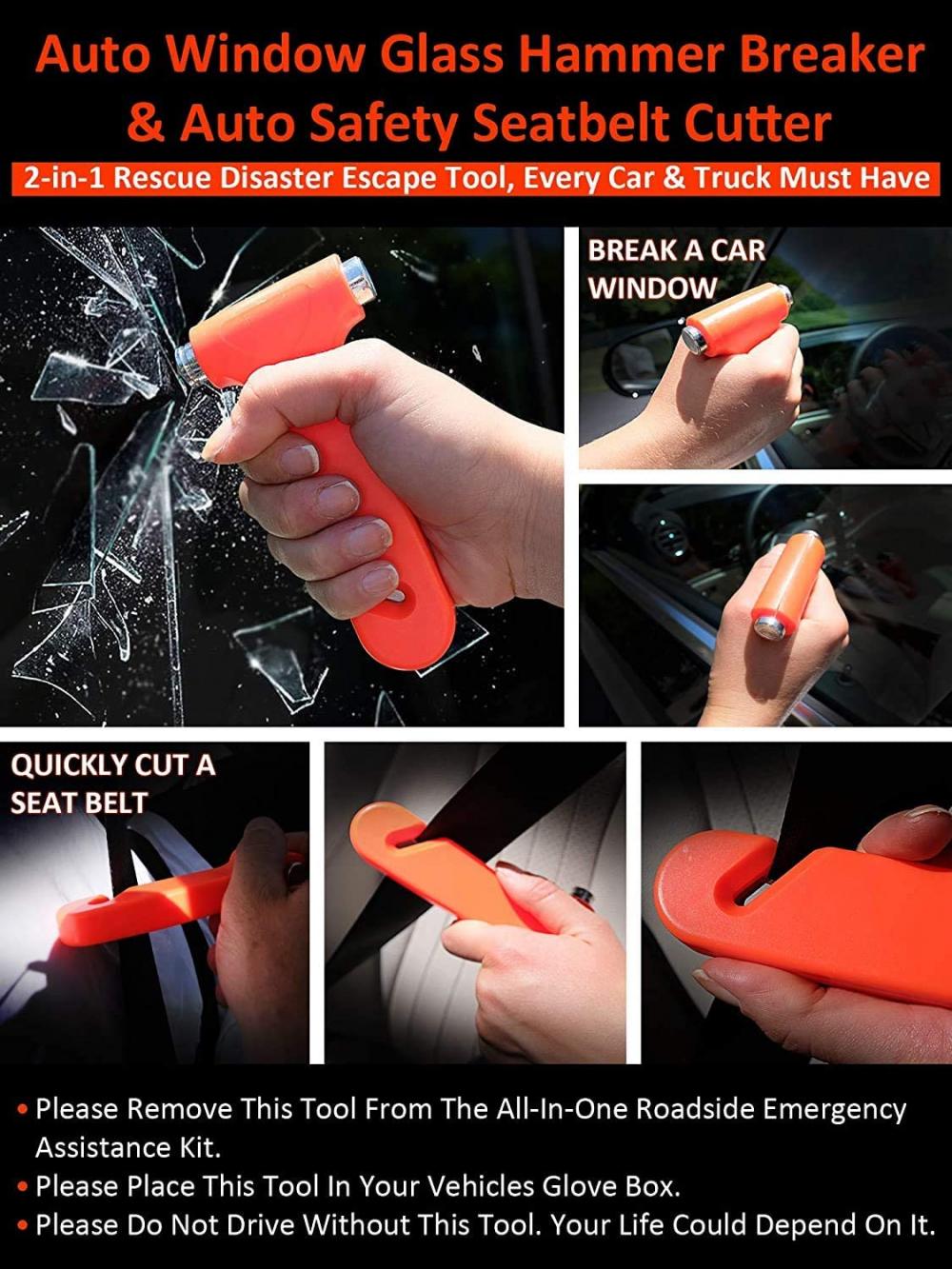 Auto Window Glass Hammer Breaker & Auto Safety Seatbelt Cutter

2-in-1 Rescue Disaster Escape Tool, Every Car & Truck Must Have

BREAK A CAR WINDOW

QUICKLY CUT A SEAT BELT

• Please Remove This Tool From The All-In-One Roadside Emergency Assistance Kit.
• Please Place This Tool In Your Vehicles Glove Box.
• Please Do Not Drive Without This Tool. Your Life Could Depend On It.