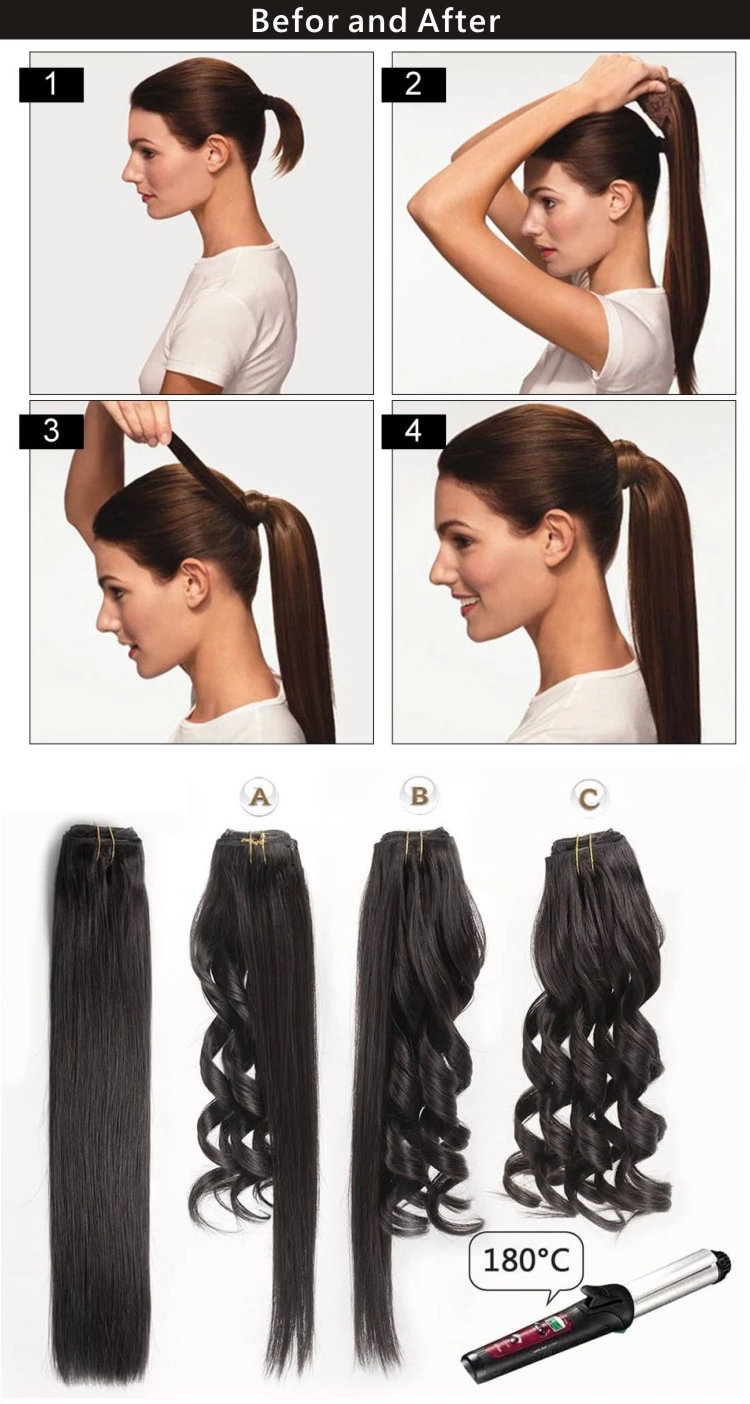 Befor and After

1

2

3

4

A

B

C

180°C