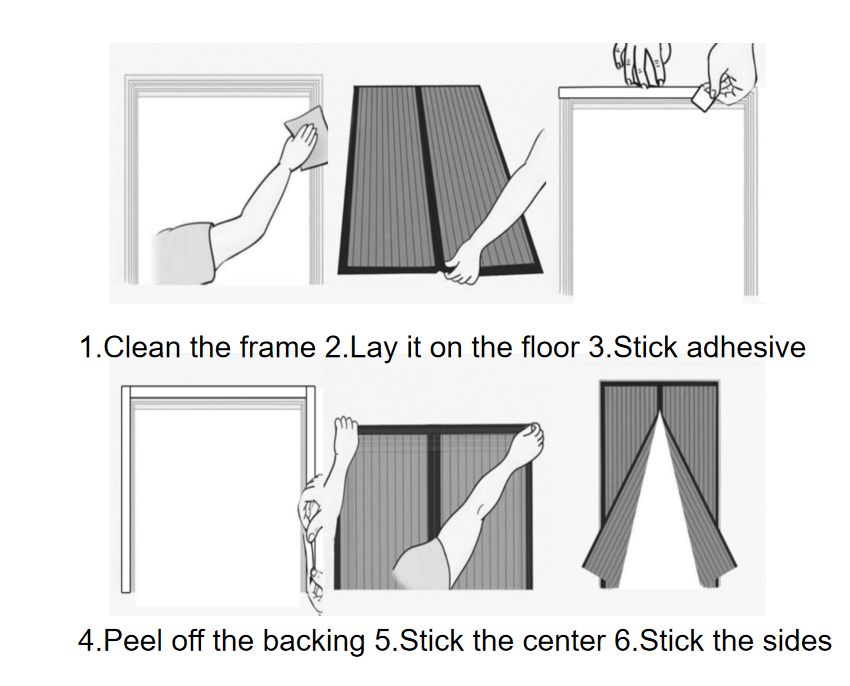 1.Clean the frame 2.Lay it on the floor 3.Stick adhesive

4.Peel off the backing 5.Stick the center 6.Stick the sides