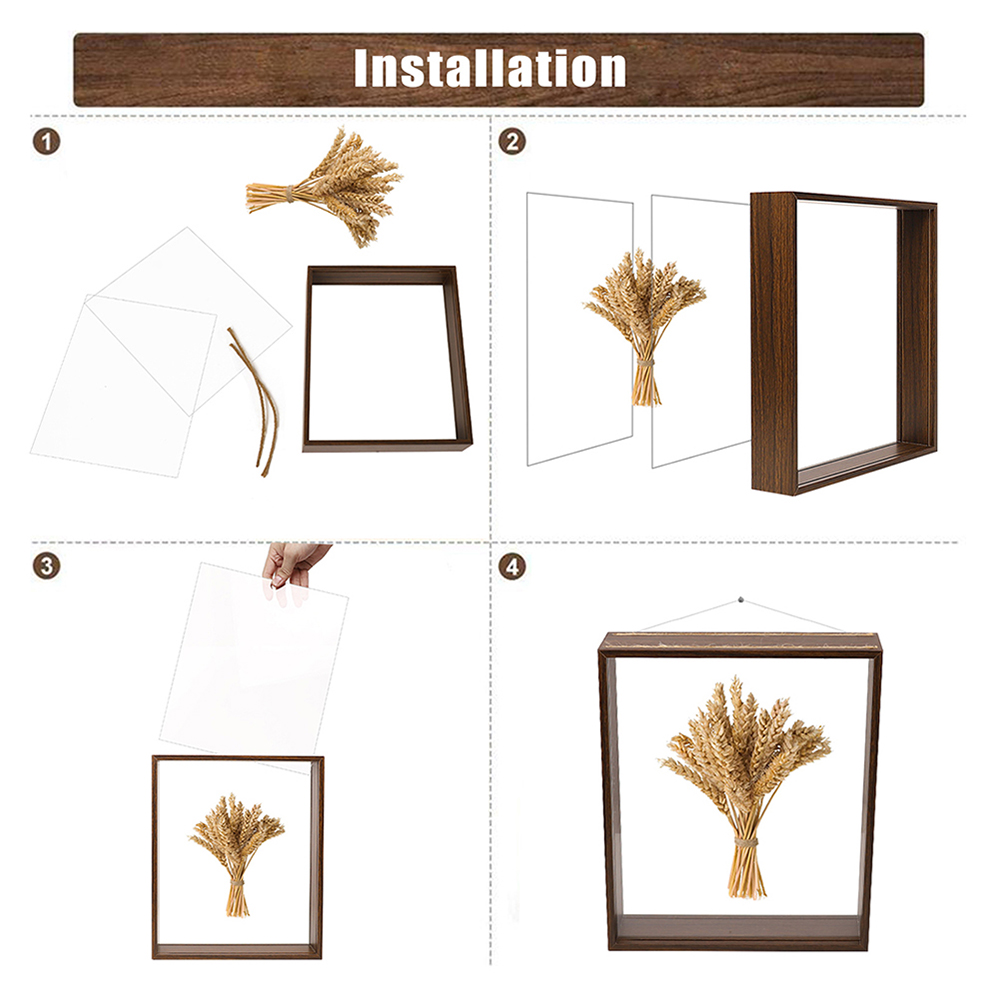 Installation

1

2

3

4