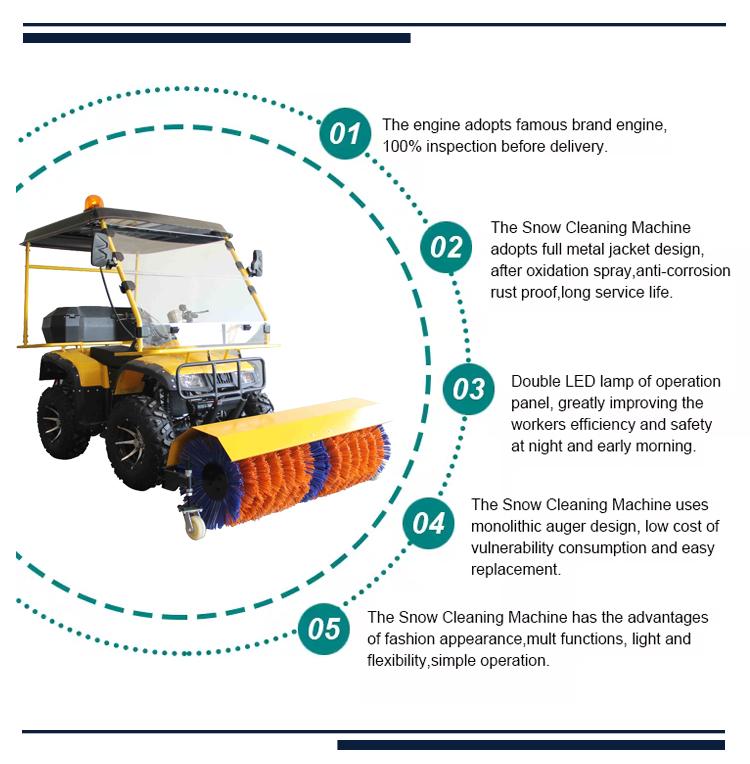 01
The engine adopts famous brand engine, 100% inspection before delivery.

02
The Snow Cleaning Machine adopts full metal jacket design, after oxidation spray,anti-corrosion rust proof,long service life.

03
Double LED lamp of operation panel, greatly improving the workers efficiency and safety at night and early morning.

04
The Snow Cleaning Machine uses monolithic auger design, low cost of vulnerability consumption and easy replacement.

05
The Snow Cleaning Machine has the advantages of fashion appearance,mult functions, light and flexibility,simple operation.