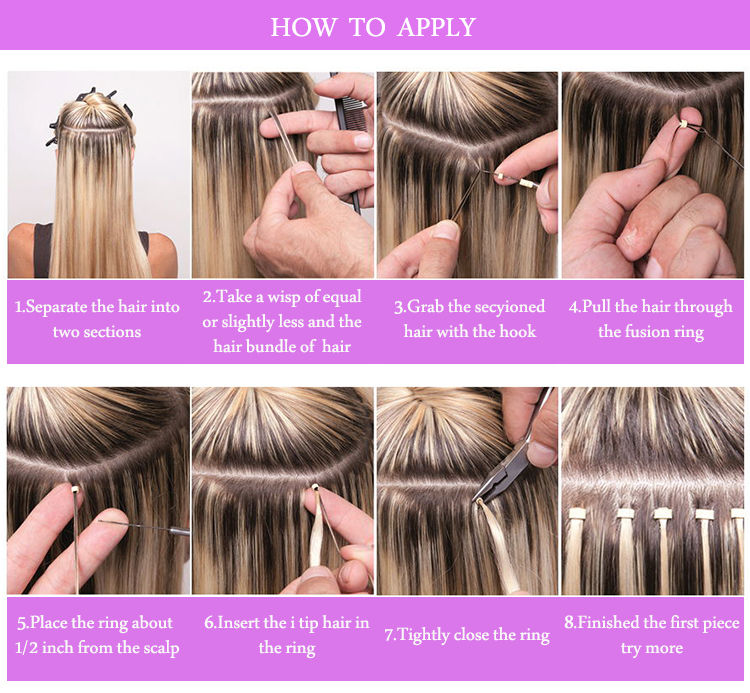 HOW TO APPLY

1.Separate the hair into two sections

2.Take a wisp of equal or slightly less and the hair bundle of hair

3.Grab the secyioned hair with the hook

4.Pull the hair through the fusion ring

5.Place the ring about 1/2 inch from the scalp

6.Insert the i tip hair in the ring

7.Tightly close the ring

8.Finished the first piece try more