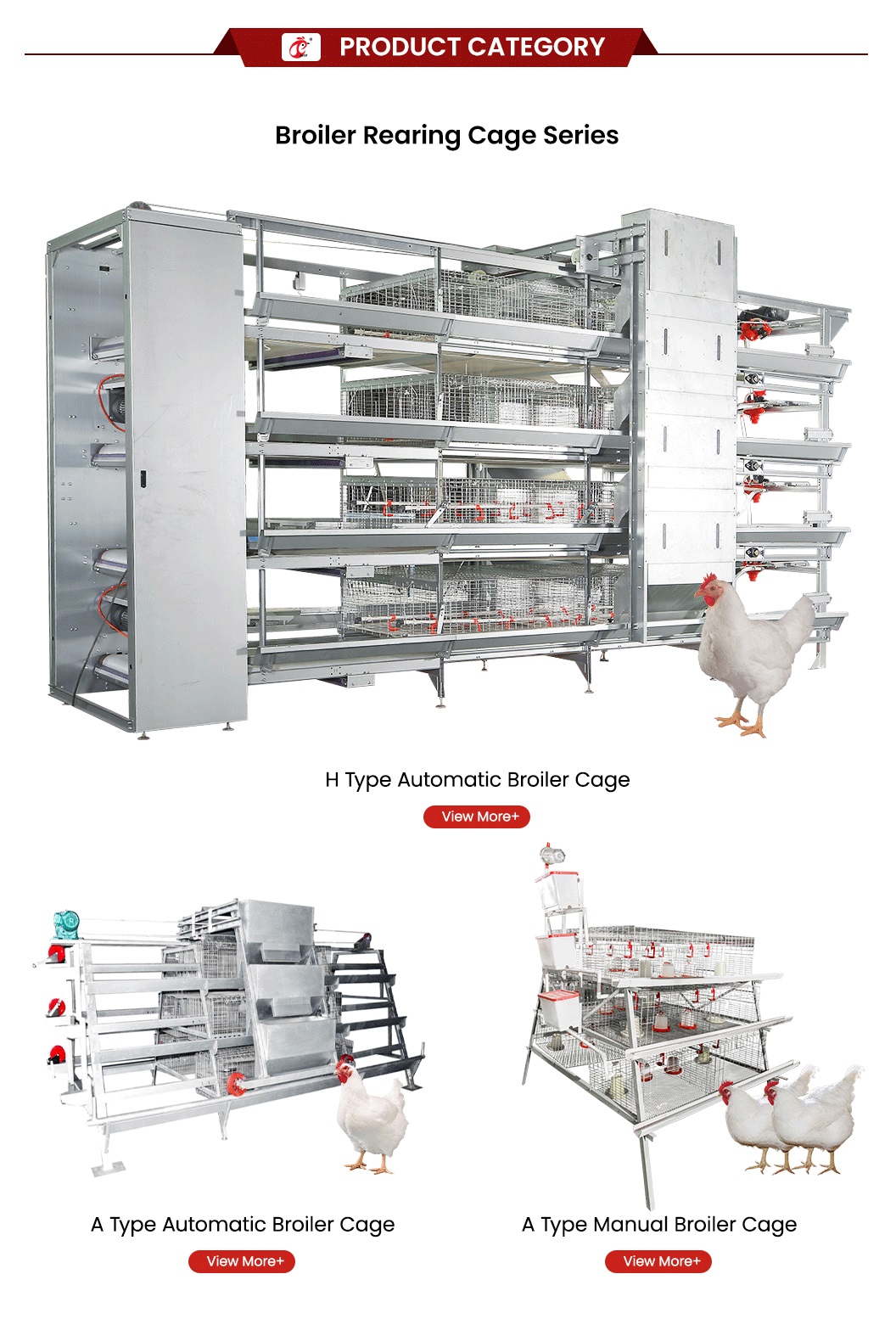 PRODUCT CATEGORY

Broiler Rearing Cage Series

H Type Automatic Broiler Cage

View More+

A Type Automatic Broiler Cage

View More+

A Type Manual Broiler Cage

View More+