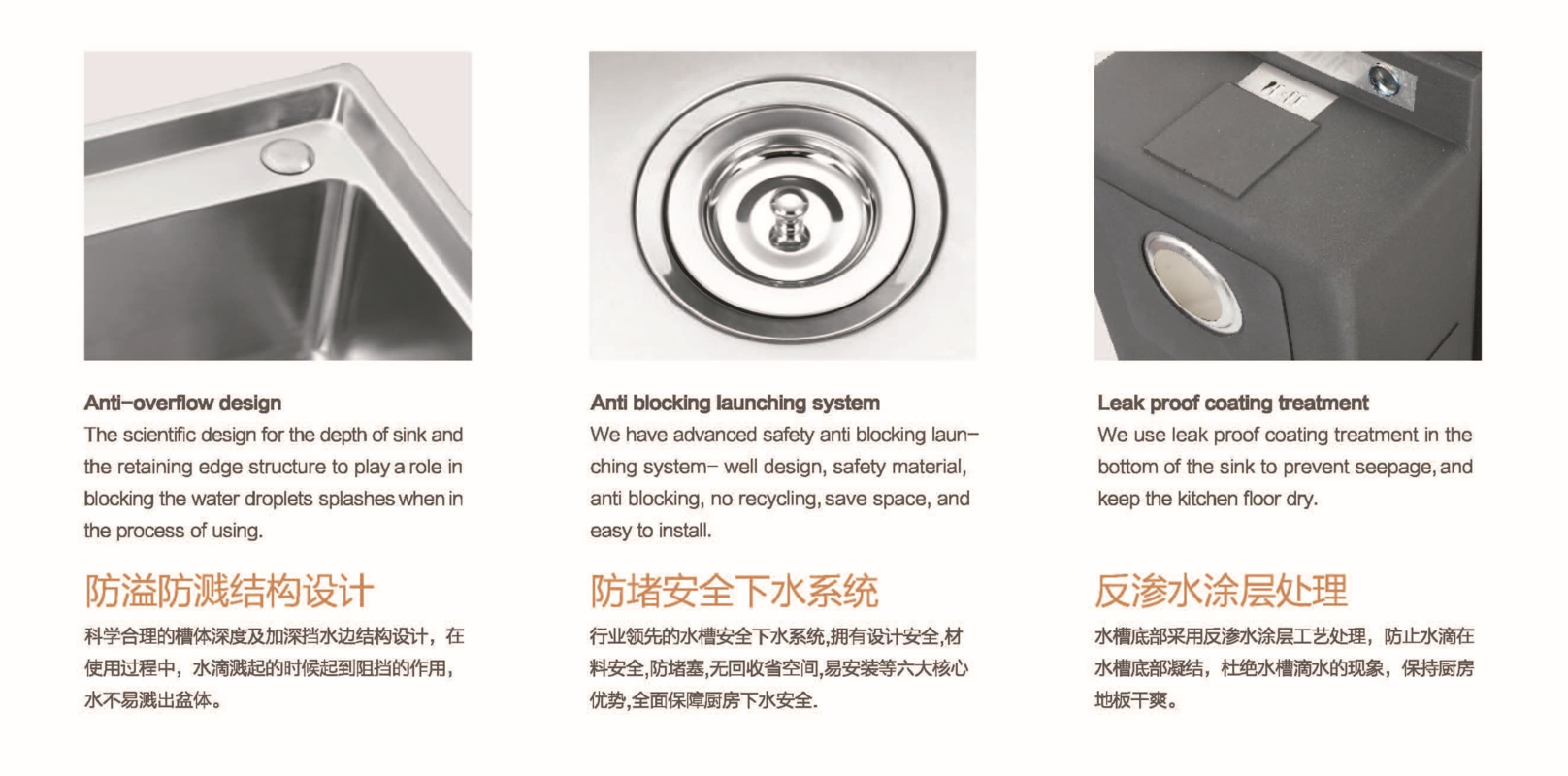 Anti-overflow design
The scientific design for the depth of sink and the retaining edge structure to play a role in blocking the water droplets splashes when in the process of using.

防溢防溅结构设计
科学合理的槽体深度及加深挡水边结构设计，在使用过程中，水滴溅起的时候起到阻挡的作用，水不易溅出盆体。

Anti blocking launching system
We have advanced safety anti blocking launching system- well design, safety material, anti blocking, no recycling, save space, and easy to install.

防堵安全下水系统
行业领先的水槽安全下水系统,拥有设计安全,材料安全,防堵塞,无回收省空间,易安装等六大核心优势,全面保障厨房下水安全.

Leak proof coating treatment
We use leak proof coating treatment in the bottom of the sink to prevent seepage, and keep the kitchen floor dry.

反渗水涂层处理
水槽底部采用反渗水涂层工艺处理，防止水滴在水槽底部凝结，杜绝水槽滴水的现象，保持厨房地板干爽。