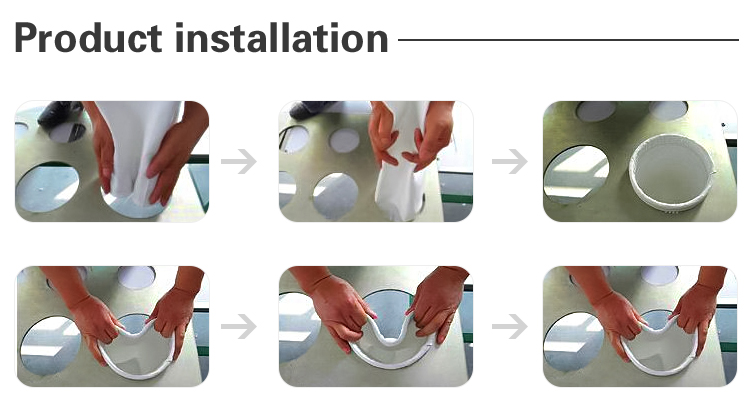 Product installation