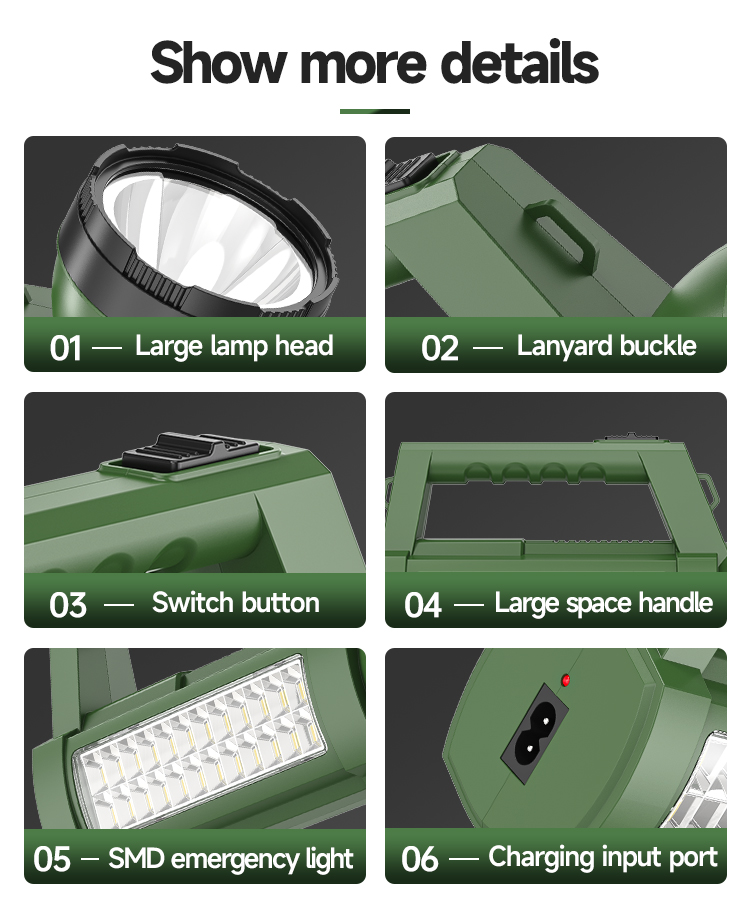 Show more details

01 — Large lamp head

02 — Lanyard buckle

03 — Switch button

04 — Large space handle

05 — SMD emergency light

06 — Charging input port