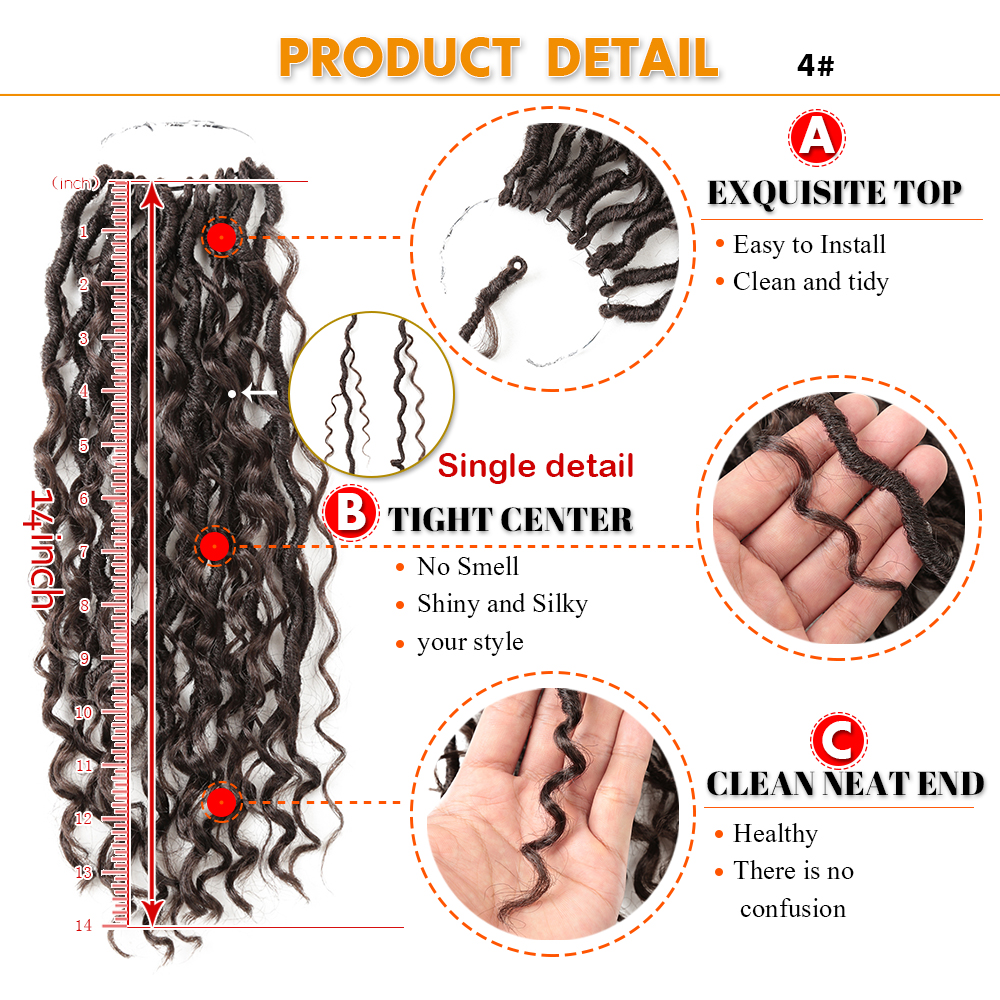 PRODUCT DETAIL 4#

(inch)
1
2
3
4
5
6
7
8
9
10
11
12
13
14

14inch

A
EXQUISITE TOP
• Easy to Install
• Clean and tidy

Single detail

B
TIGHT CENTER
• No Smell
• Shiny and Silky
• your style

C
CLEAN NEAT END
• Healthy
• There is no confusion