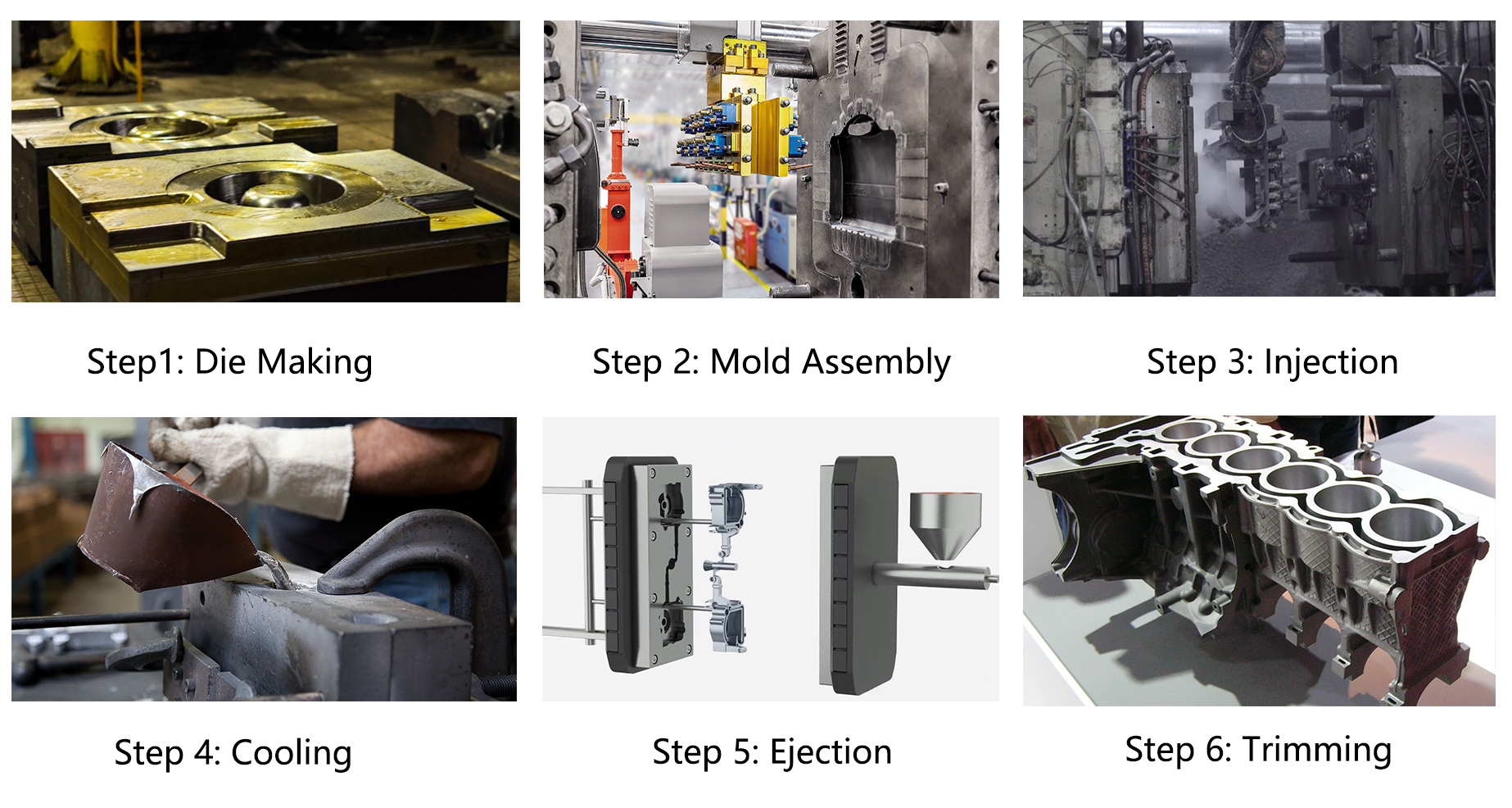 Step1: Die Making

Step 2: Mold Assembly

Step 3: Injection

Step 4: Cooling

Step 5: Ejection

Step 6: Trimming