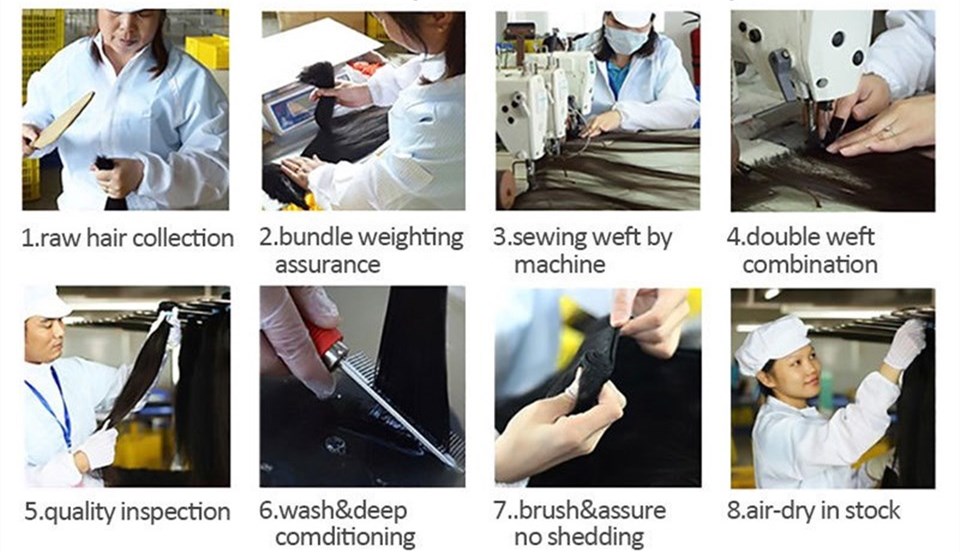 1.raw hair collection

2.bundle weighting assurance

3.sewing weft by machine

4.double weft combination

5.quality inspection

6.wash&deep comditioning

7..brush&assure no shedding

8.air-dry in stock