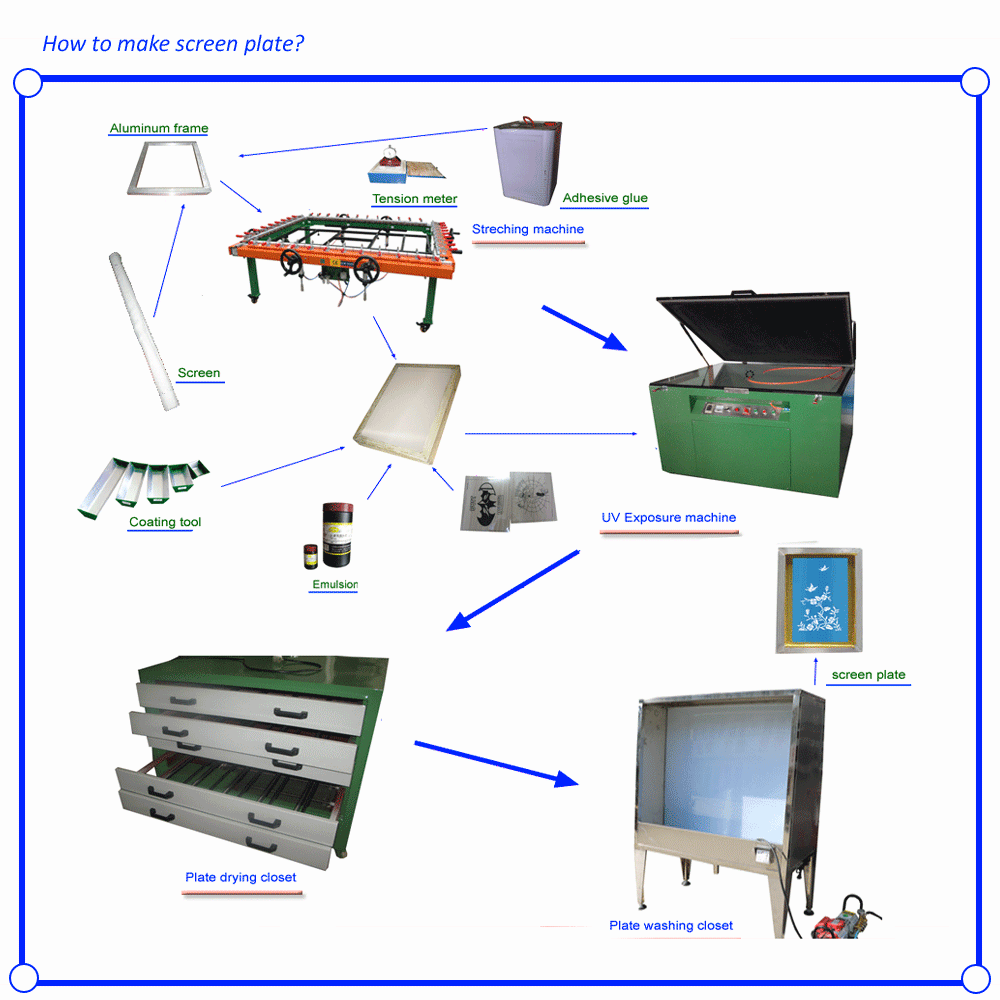 How to make screen plate?

Aluminum frame

Tension meter

Adhesive glue

Streching machine

Screen

Coating tool

Emulsion

UV Exposure machine

screen plate

Plate drying closet

Plate washing closet