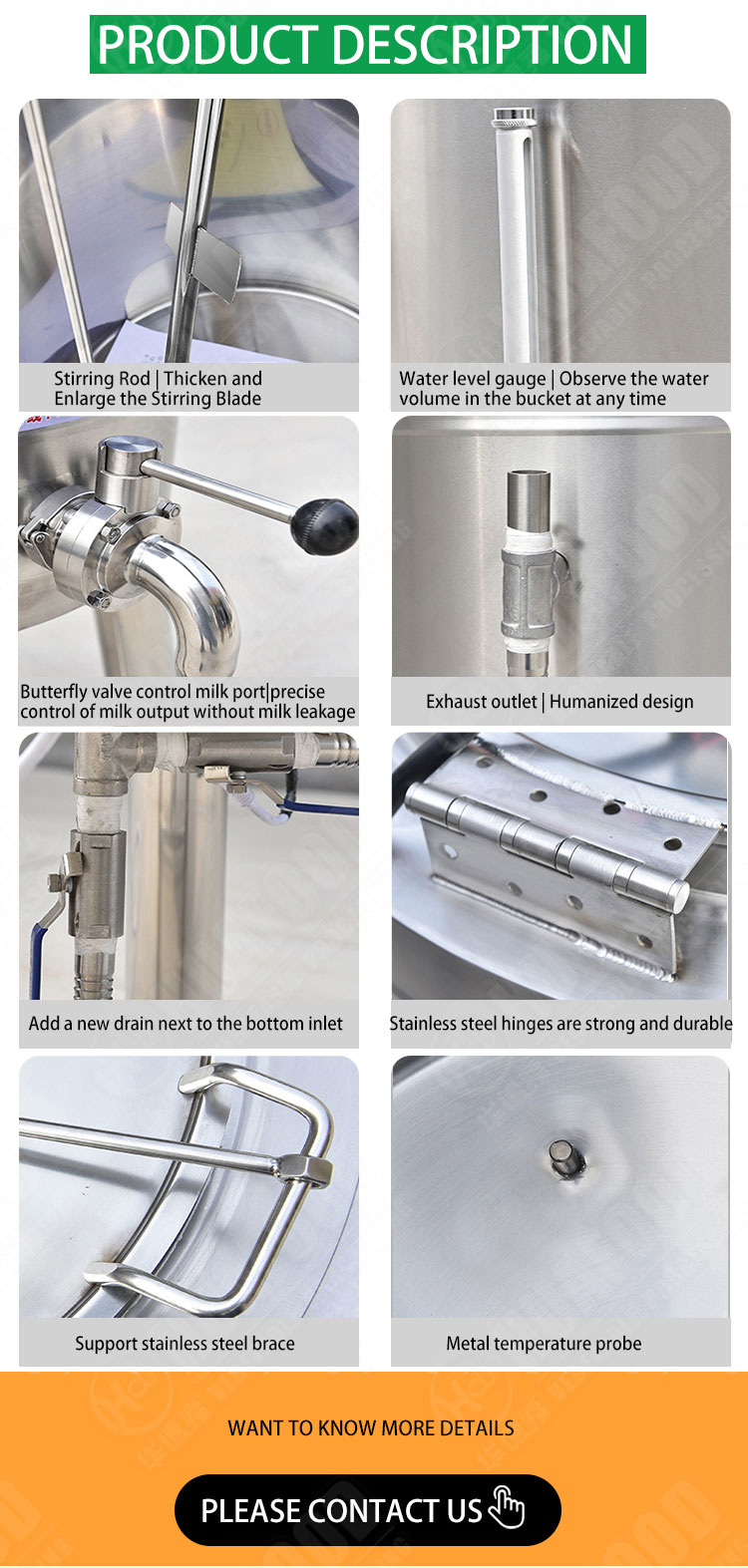 PRODUCT DESCRIPTION

Stirring Rod | Thicken and Enlarge the Stirring Blade

Water level gauge | Observe the water volume in the bucket at any time

Butterfly valve control milk port|precise control of milk output without milk leakage

Exhaust outlet | Humanized design

Add a new drain next to the bottom inlet

Stainless steel hinges are strong and durable

Support stainless steel brace

Metal temperature probe

WANT TO KNOW MORE DETAILS

PLEASE CONTACT US