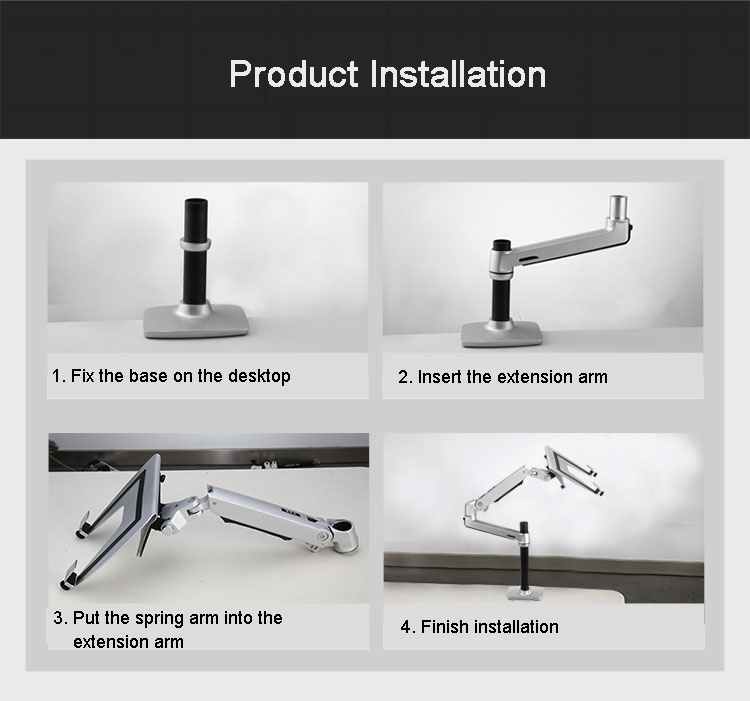 Product Installation

1. Fix the base on the desktop

2. Insert the extension arm

3. Put the spring arm into the extension arm

4. Finish installation