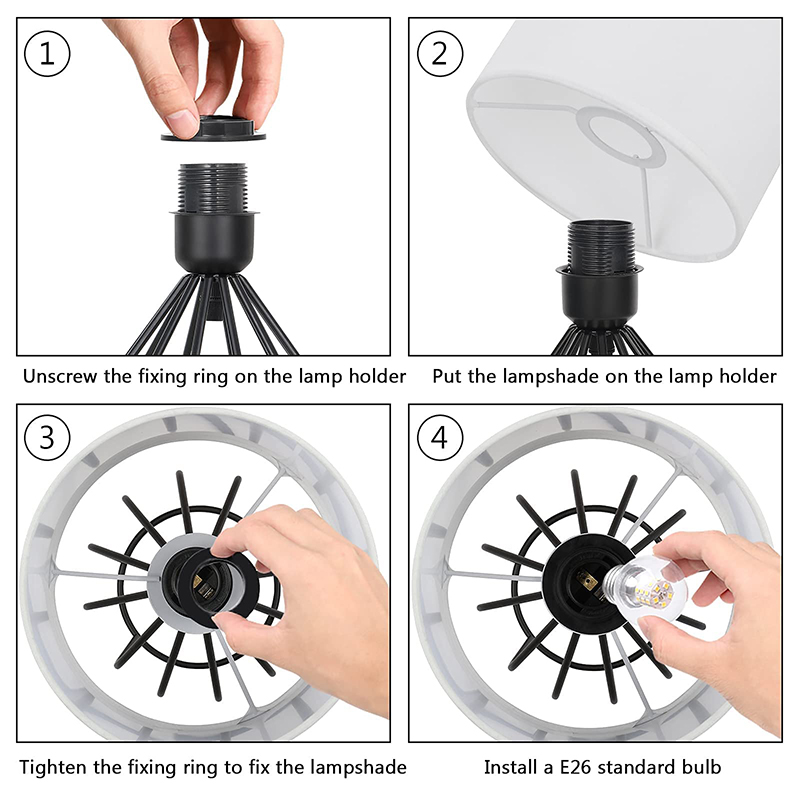 1

Unscrew the fixing ring on the lamp holder

2

Put the lampshade on the lamp holder

3

Tighten the fixing ring to fix the lampshade

4

Install a E26 standard bulb