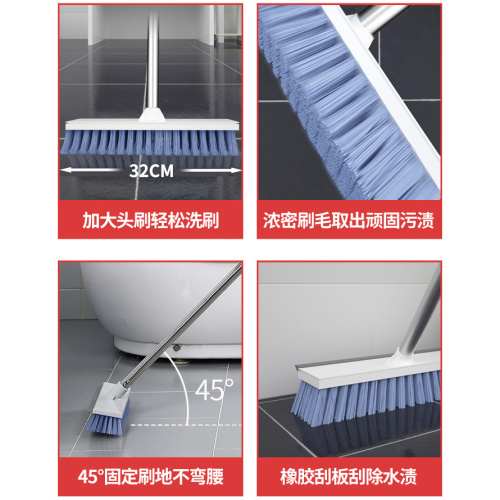 32CM

加大头刷轻松洗刷

浓密刷毛取出顽固污渍

45°

45°固定刷地不弯腰

橡胶刮板刮除水渍