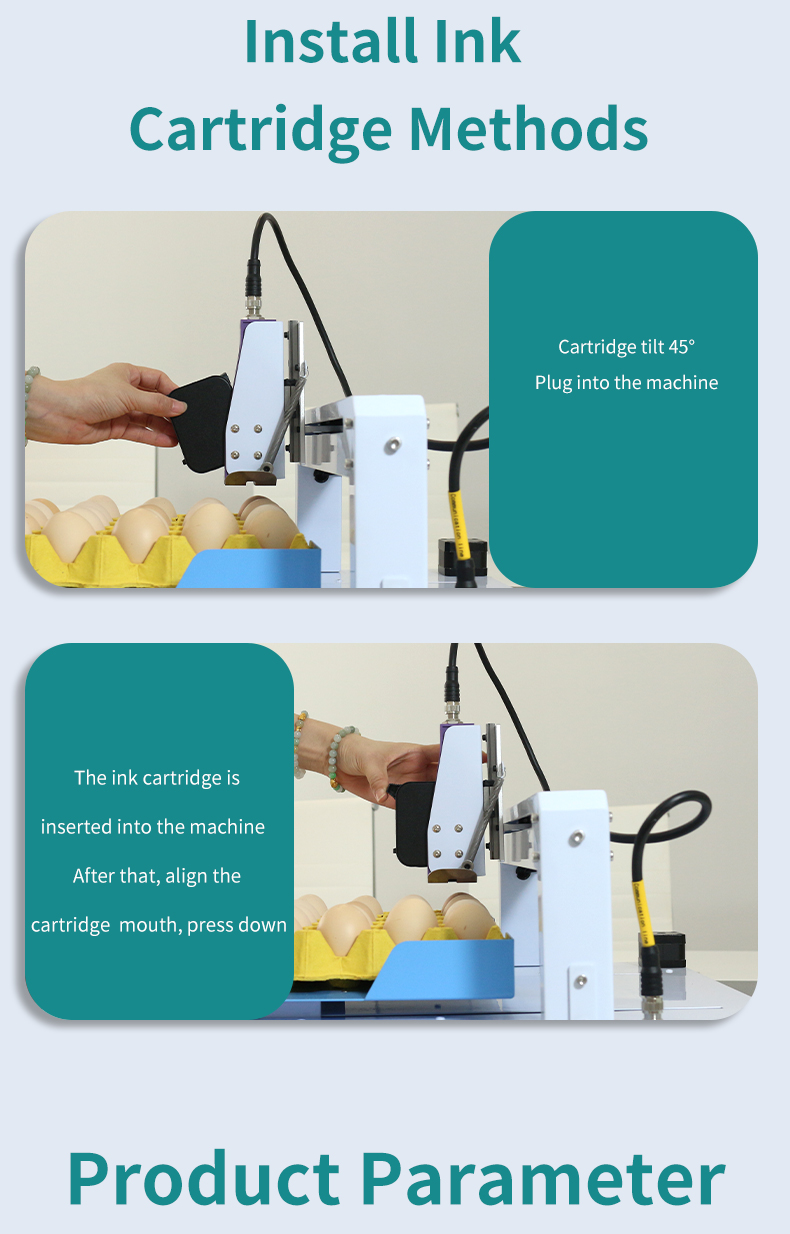 Install Ink Cartridge Methods

Cartridge tilt 45°
Plug into the machine

The ink cartridge is inserted into the machine
After that, align the cartridge mouth, press down

Product Parameter